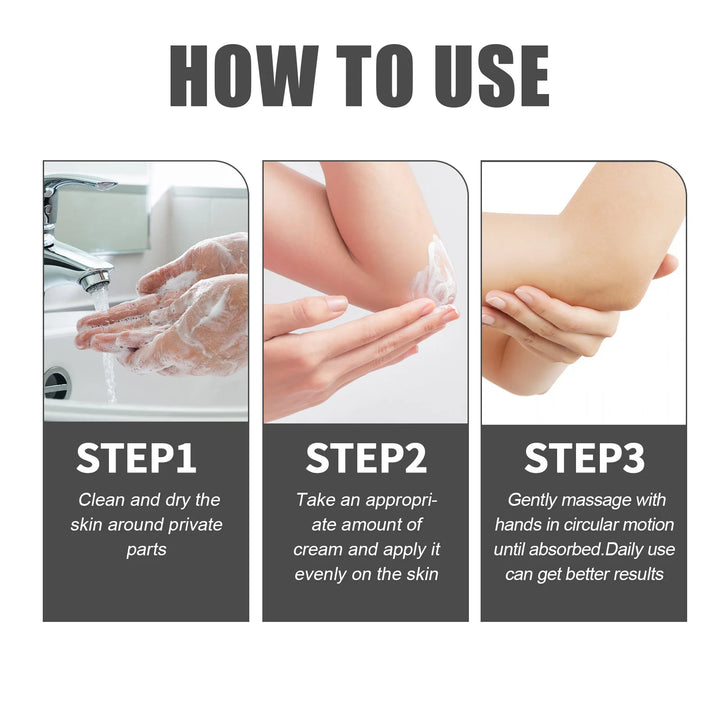 HOW TO USE

STEP1
Clean and dry the skin around private parts

STEP2
Take an appropriate amount of cream and apply it evenly on the skin

STEP3
Gently massage with hands in circular motion until absorbed.Daily use can get better results