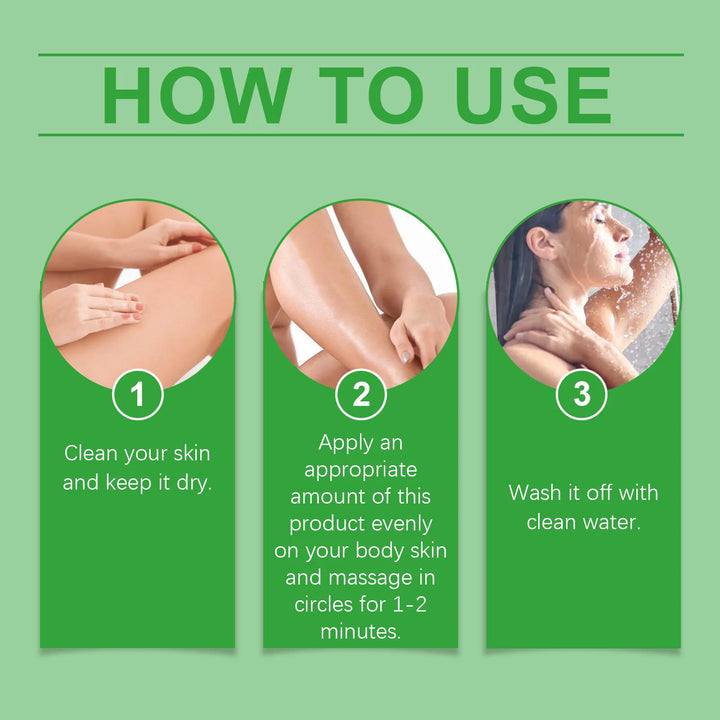 HOW TO USE

1

Clean your skin and keep it dry.

2

Apply an appropriate amount of this product evenly on your body skin and massage in circles for 1-2 minutes.

3

Wash it off with clean water.