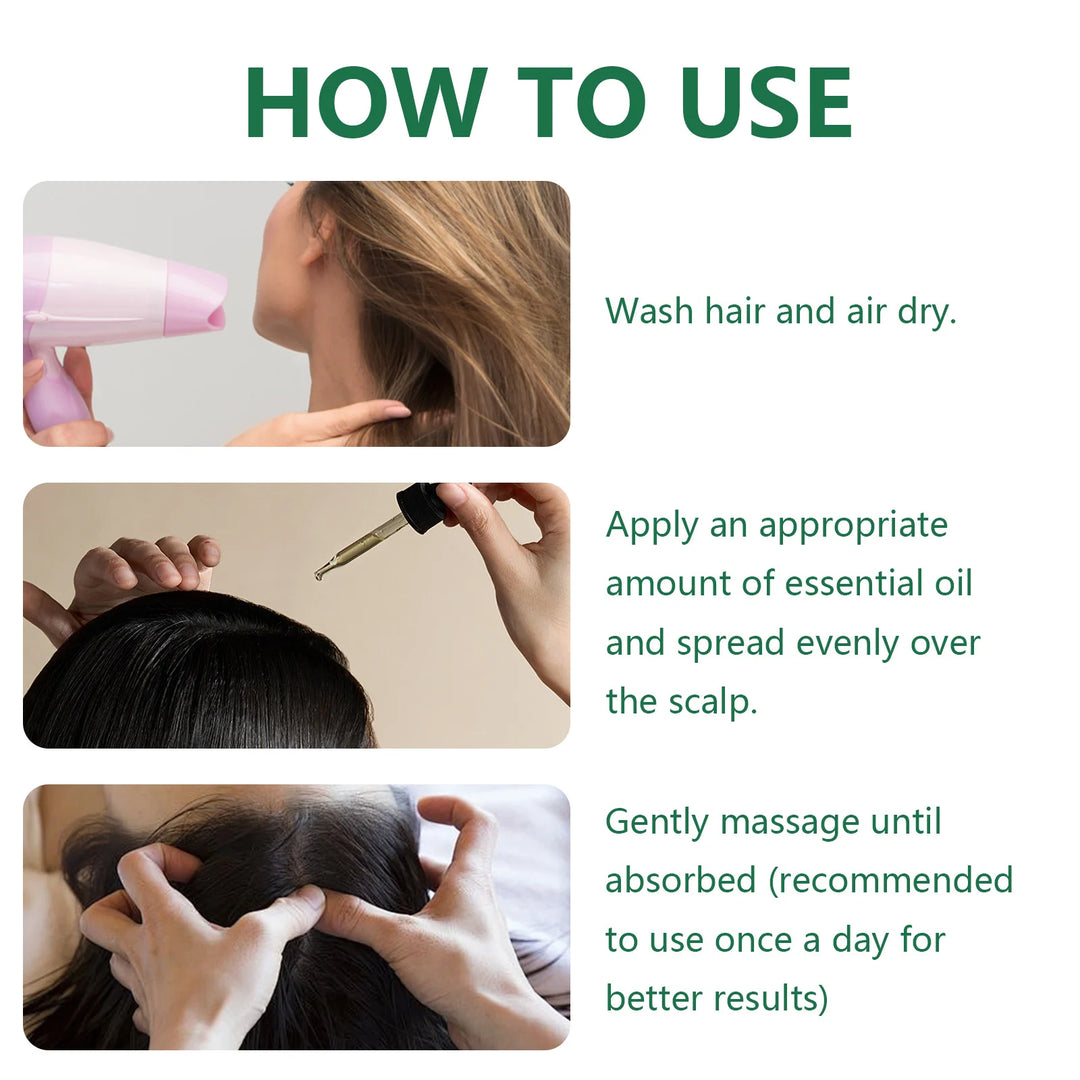 HOW TO USE

Wash hair and air dry.

Apply an appropriate amount of essential oil and spread evenly over the scalp.

Gently massage until absorbed (recommended to use once a day for better results)