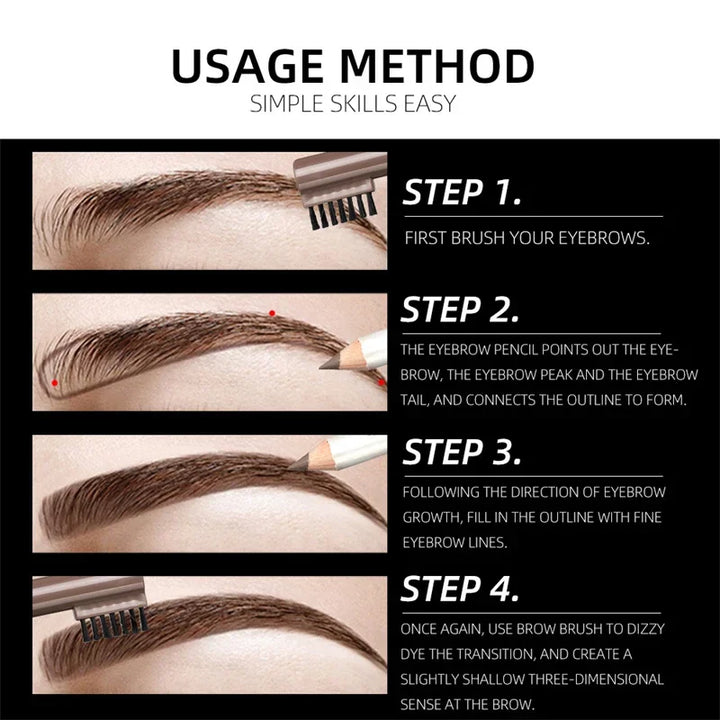 USAGE METHOD
SIMPLE SKILLS EASY

STEP 1.
FIRST BRUSH YOUR EYEBROWS.

STEP 2.
THE EYEBROW PENCIL POINTS OUT THE EYEBROW, THE EYEBROW PEAK AND THE EYEBROW TAIL, AND CONNECTS THE OUTLINE TO FORM.

STEP 3.
FOLLOWING THE DIRECTION OF EYEBROW GROWTH, FILL IN THE OUTLINE WITH FINE EYEBROW LINES.

STEP 4.
ONCE AGAIN, USE BROW BRUSH TO DIZZY DYE THE TRANSITION, AND CREATE A SLIGHTLY SHALLOW THREE-DIMENSIONAL SENSE AT THE BROW.