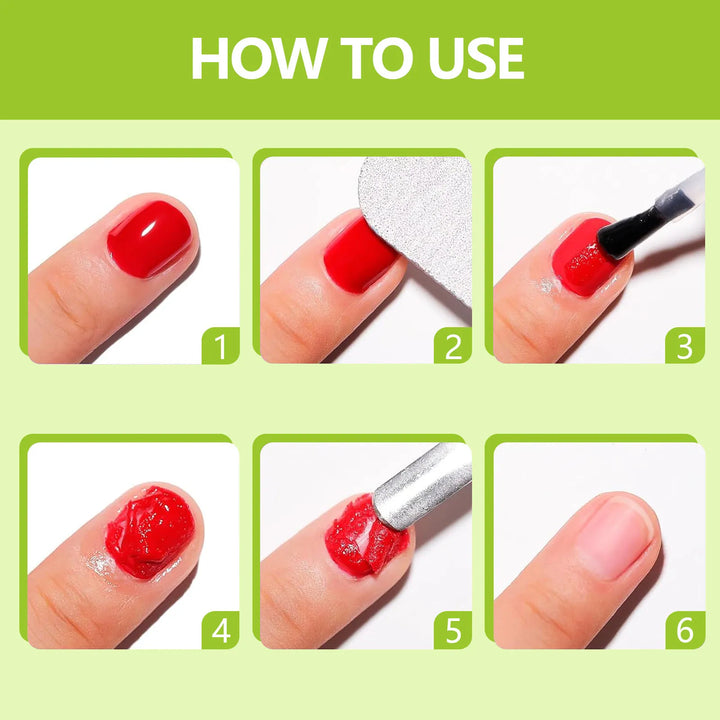 HOW TO USE

1

2

3

4

5

6