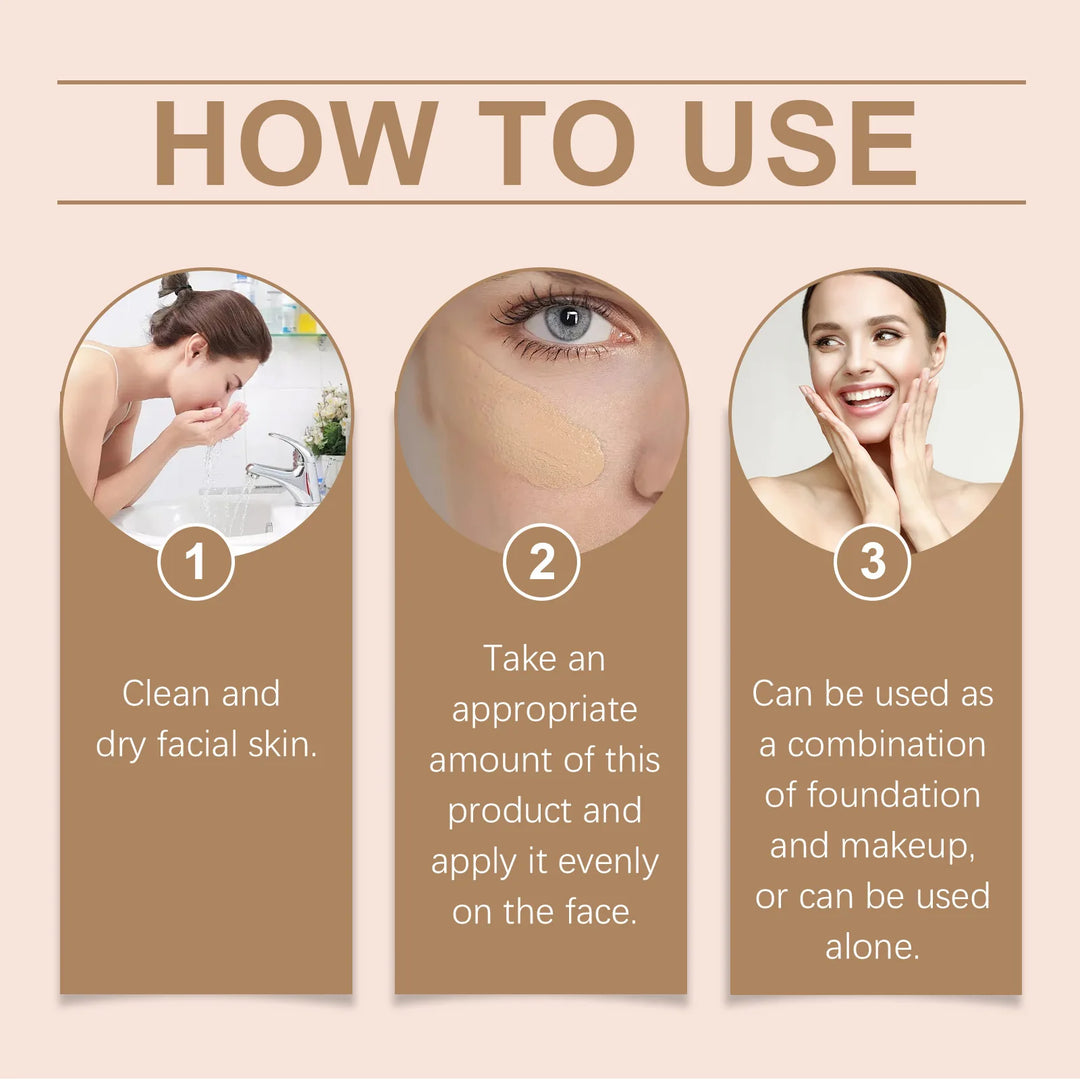 HOW TO USE

1

Clean and dry facial skin.

2

Take an appropriate amount of this product and apply it evenly on the face.

3

Can be used as a combination of foundation and makeup, or can be used alone.