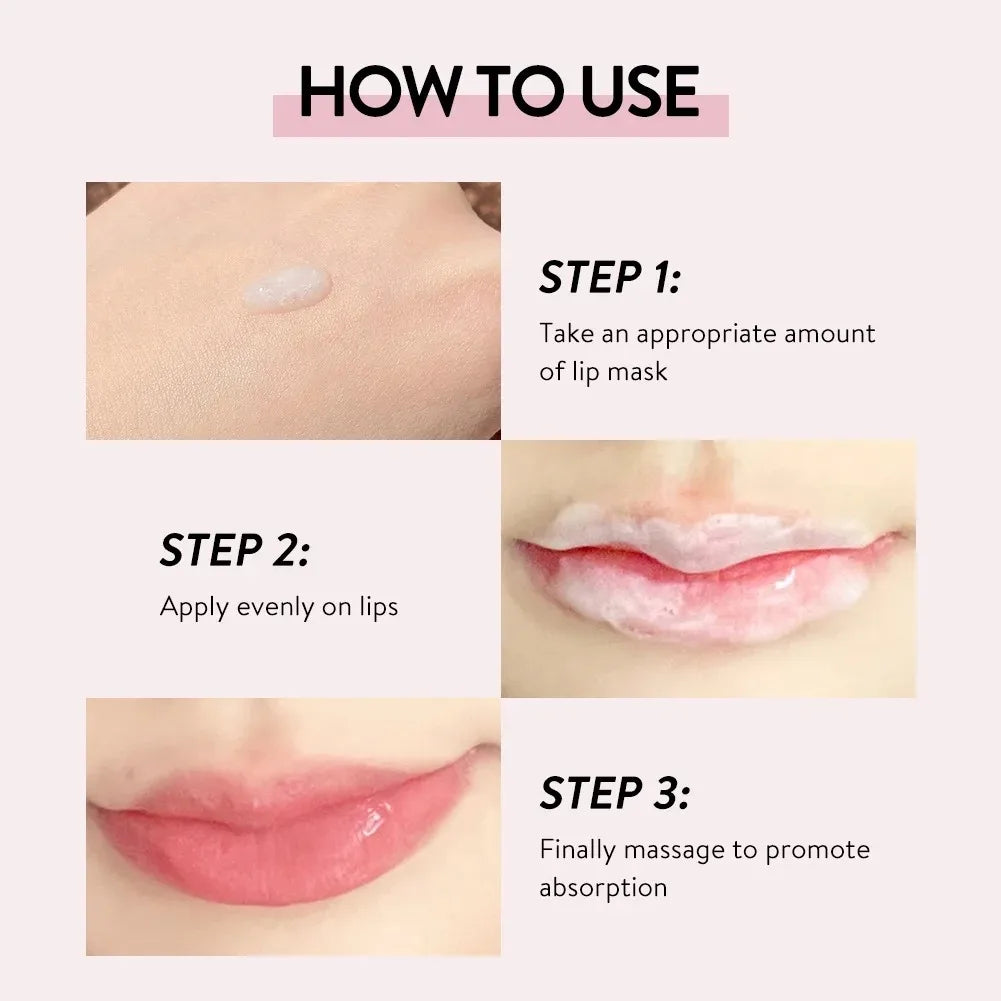 HOW TO USE

STEP 1:
Take an appropriate amount of lip mask

STEP 2:
Apply evenly on lips

STEP 3:
Finally massage to promote absorption