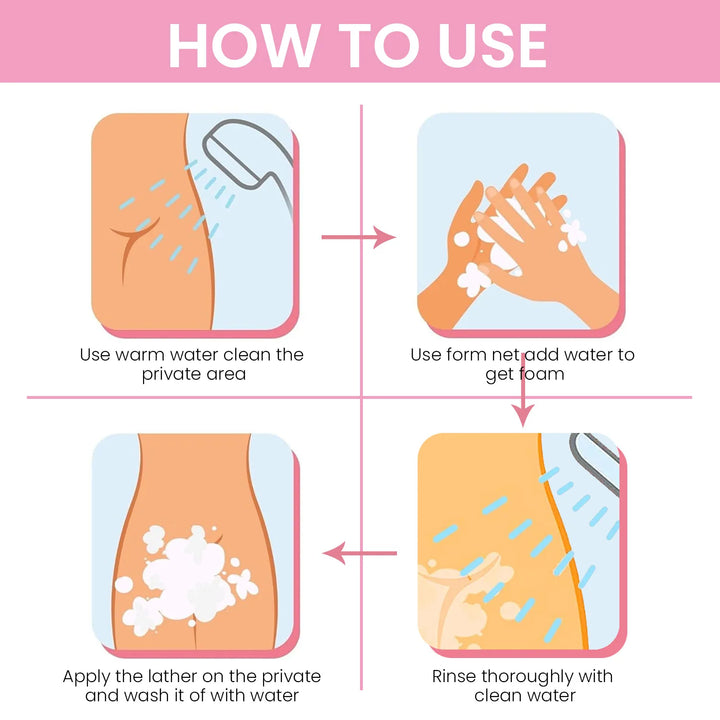 HOW TO USE

Use warm water clean the private area

Use form net add water to get foam

Apply the lather on the private and wash it of with water

Rinse thoroughly with clean water