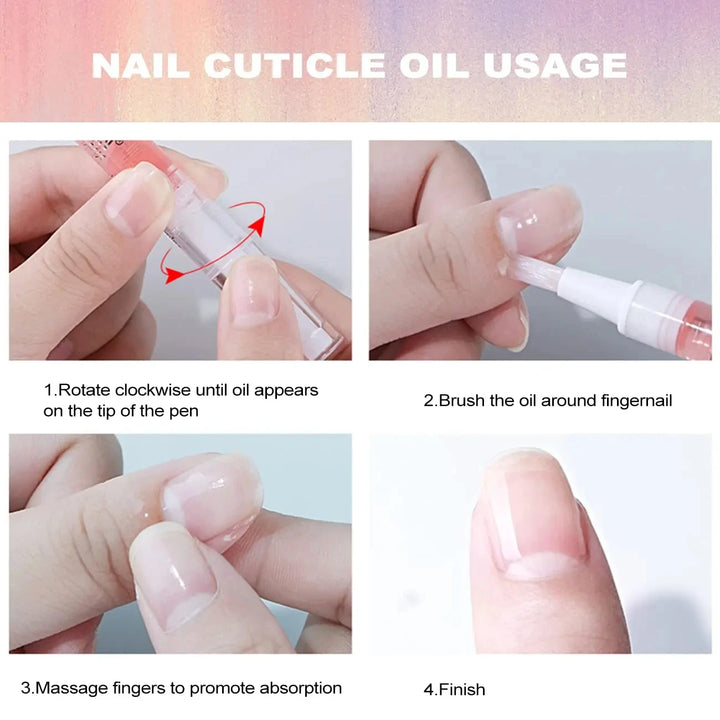 NAIL CUTICLE OIL USAGE

1.Rotate clockwise until oil appears on the tip of the pen

2.Brush the oil around fingernail

3.Massage fingers to promote absorption

4.Finish