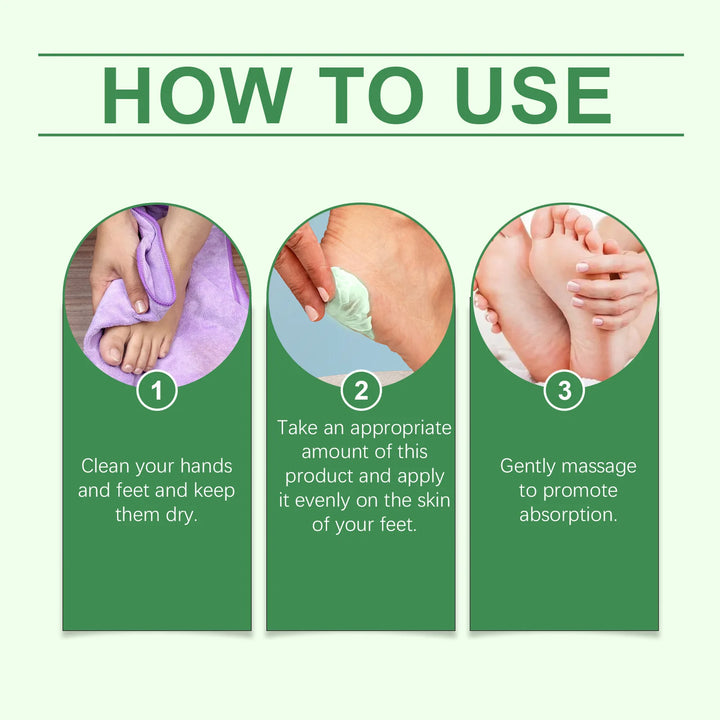 HOW TO USE

1

Clean your hands and feet and keep them dry.

2

Take an appropriate amount of this product and apply it evenly on the skin of your feet.

3

Gently massage to promote absorption.