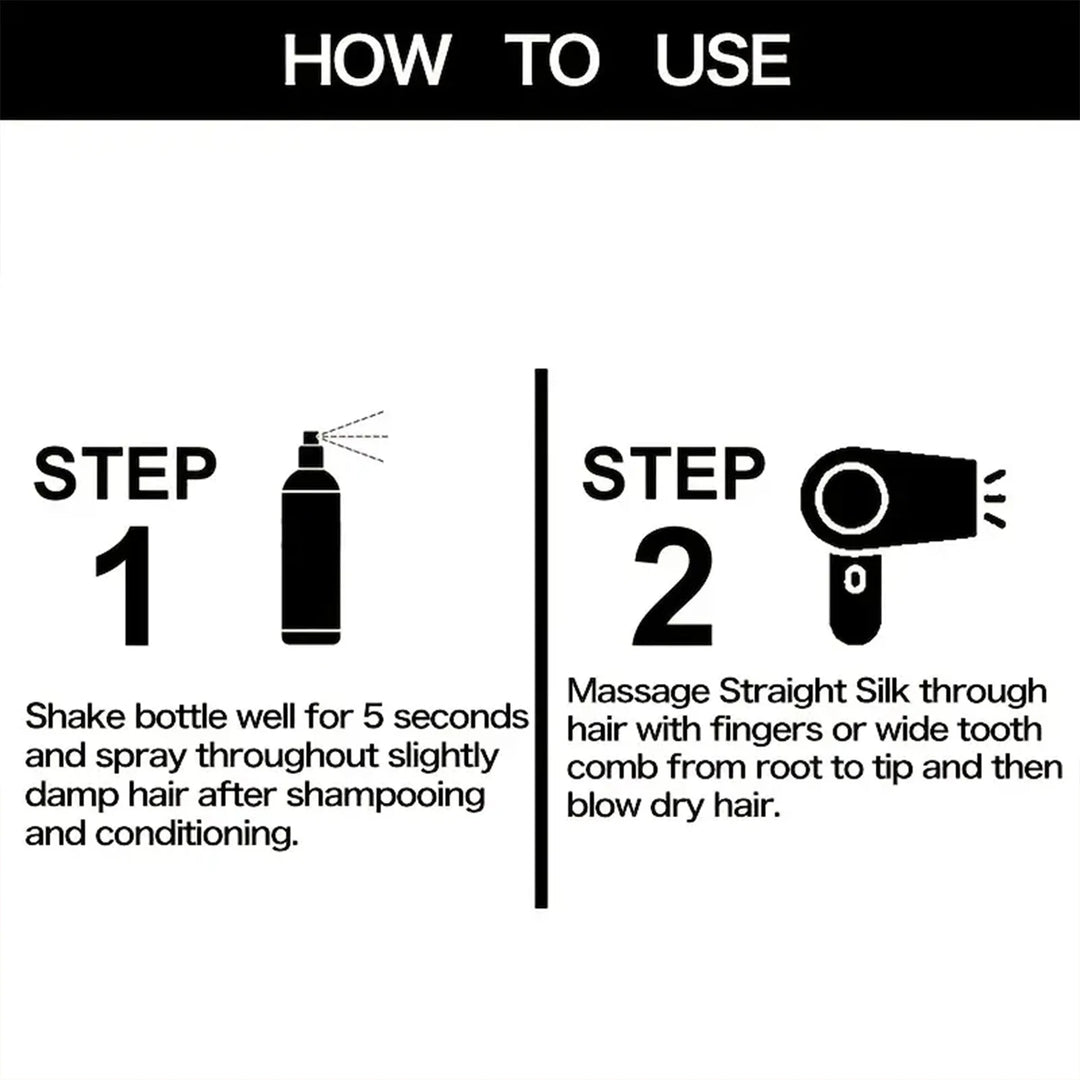 HOW TO USE

STEP 1

Shake bottle well for 5 seconds and spray throughout slightly damp hair after shampooing and conditioning.

STEP 2

Massage Straight Silk through hair with fingers or wide tooth comb from root to tip and then blow dry hair.