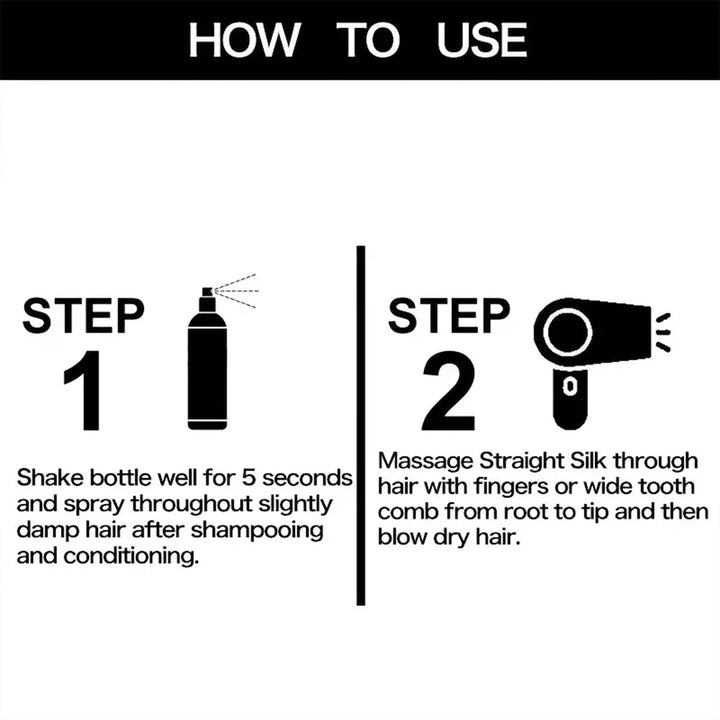 HOW TO USE

STEP 1

Shake bottle well for 5 seconds and spray throughout slightly damp hair after shampooing and conditioning.

STEP 2

Massage Straight Silk through hair with fingers or wide tooth comb from root to tip and then blow dry hair.