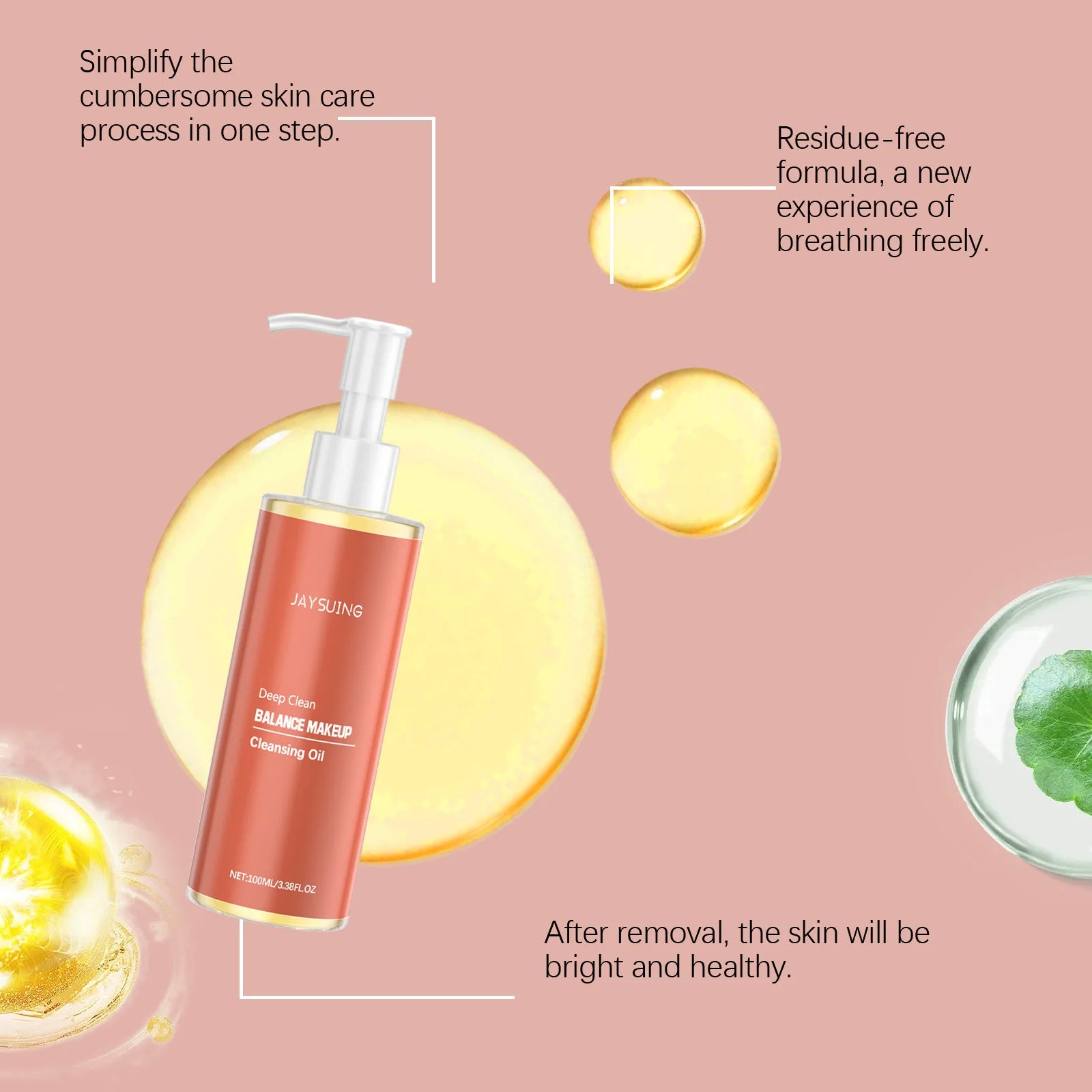 Simplify the cumbersome skin care process in one step.

Residue-free formula, a new experience of breathing freely.

JAYSUING

Deep Clean
BALANCE MAKEUP
Cleansing Oil

NET:100ML/3.38FL.OZ

After removal, the skin will be bright and healthy.