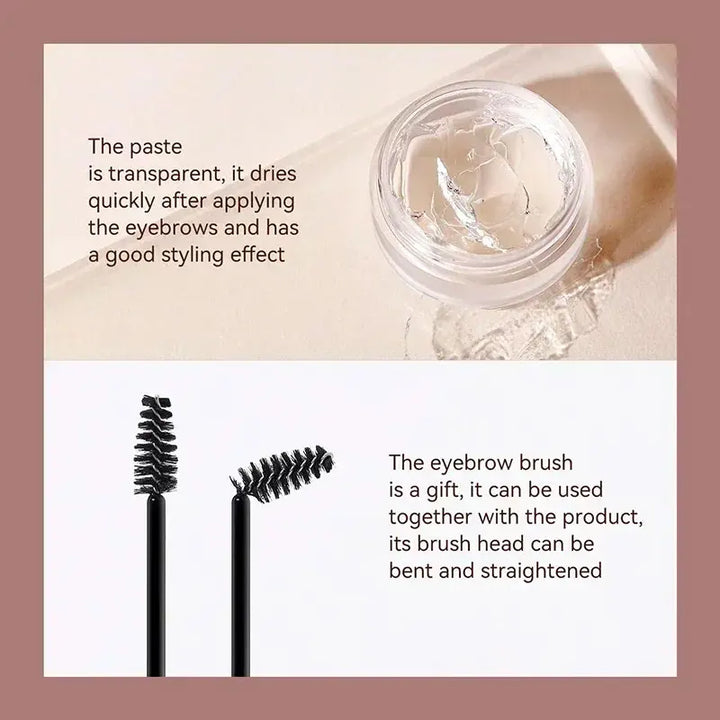 The paste is transparent, it dries quickly after applying the eyebrows and has a good styling effect

The eyebrow brush is a gift, it can be used together with the product, its brush head can be bent and straightened