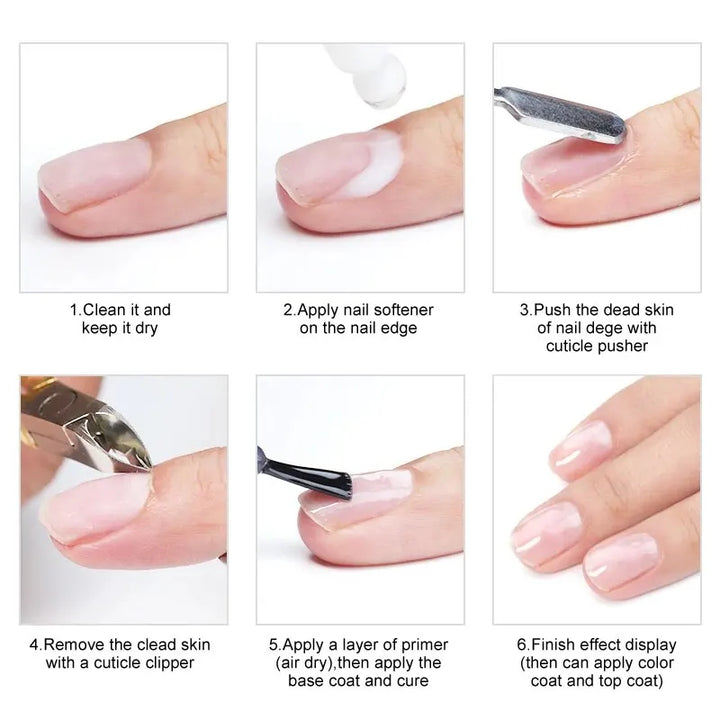 1.Clean it and keep it dry

2.Apply nail softener on the nail edge

3.Push the dead skin of nail dege with cuticle pusher

4.Remove the clead skin with a cuticle clipper

5.Apply a layer of primer (air dry),then apply the base coat and cure

6.Finish effect display (then can apply color coat and top coat)