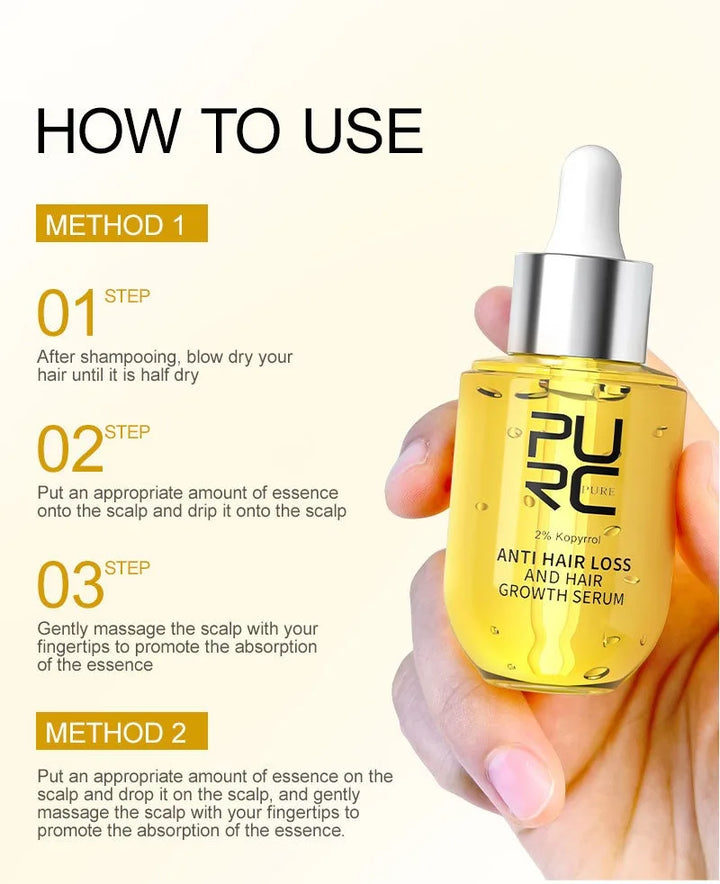 HOW TO USE

METHOD 1

01 STEP

After shampooing, blow dry your hair until it is half dry

02 STEP

Put an appropriate amount of essence onto the scalp and drip it onto the scalp

03 STEP

Gently massage the scalp with your fingertips to promote the absorption of the essence

METHOD 2

Put an appropriate amount of essence on the scalp and drop it on the scalp, and gently massage the scalp with your fingertips to promote the absorption of the essence.

PURC
PURE
2% Kopyrrol
ANTI HAIR LOSS AND HAIR GROWTH SERUM