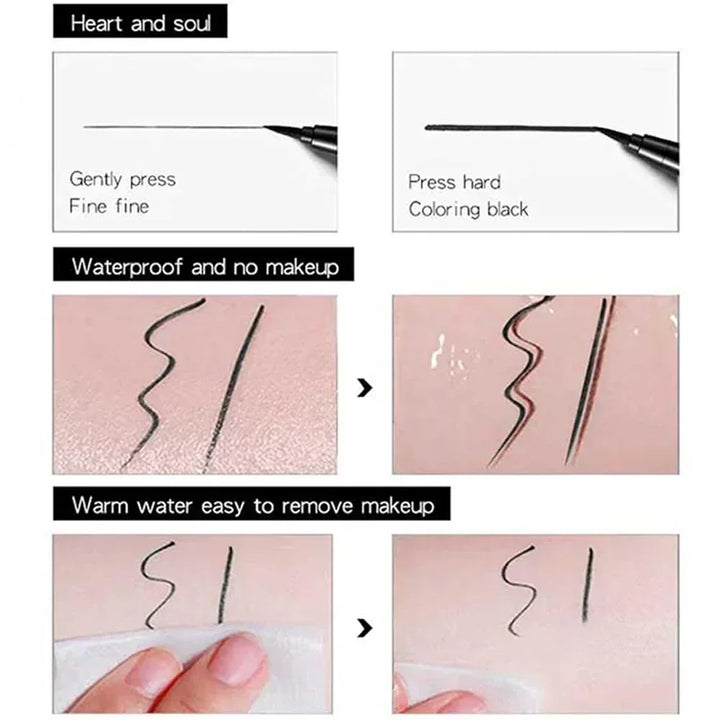 Heart and soul

Gently press
Fine fine

Press hard
Coloring black

Waterproof and no makeup

Warm water easy to remove makeup