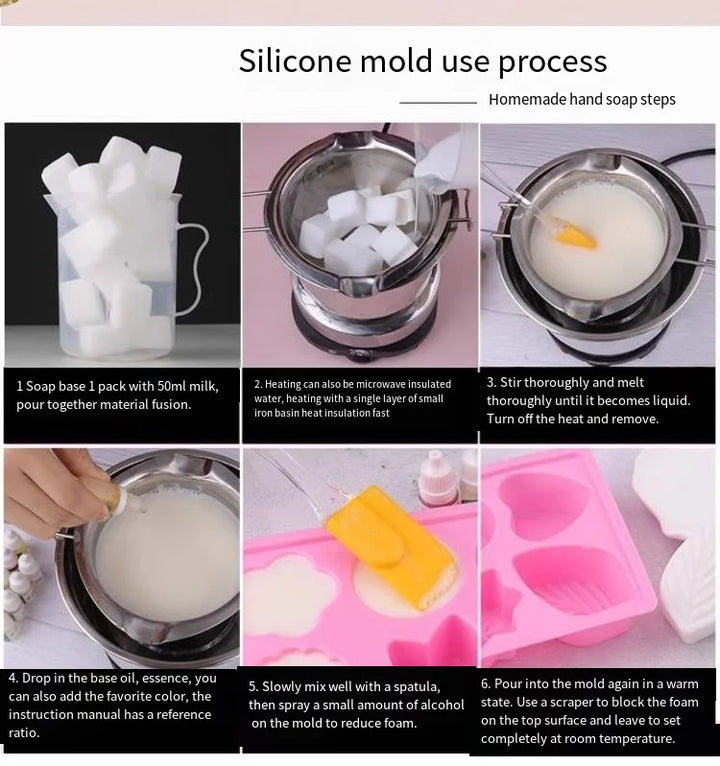 Silicone mold use process

Homemade hand soap steps

1 Soap base 1 pack with 50ml milk, pour together material fusion.

2. Heating can also be microwave insulated water, heating with a single layer of small iron basin heat insulation fast

3. Stir thoroughly and melt thoroughly until it becomes liquid. Turn off the heat and remove.

4. Drop in the base oil, essence, you can also add the favorite color, the instruction manual has a reference ratio.

5. Slowly mix well with a spatula, then spray a small amount of alcohol on the mold to reduce foam.

6. Pour into the mold again in a warm state. Use a scraper to block the foam on the top surface and leave to set completely at room temperature.