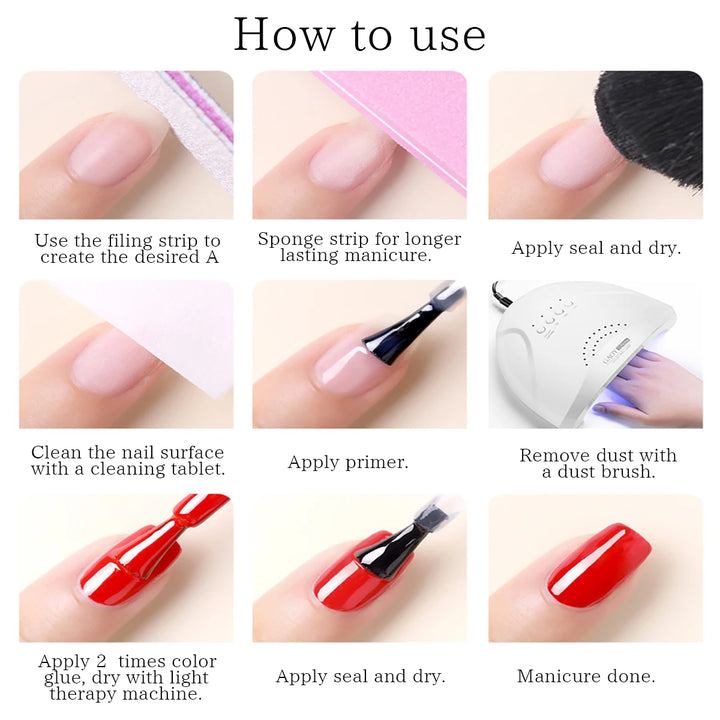 How to use

Use the filing strip to create the desired A

Sponge strip for longer lasting manicure.

Apply seal and dry.

Clean the nail surface with a cleaning tablet.

Apply primer.

Remove dust with a dust brush.

Apply 2  times color glue, dry with light therapy machine.

Apply seal and dry.

Manicure done.