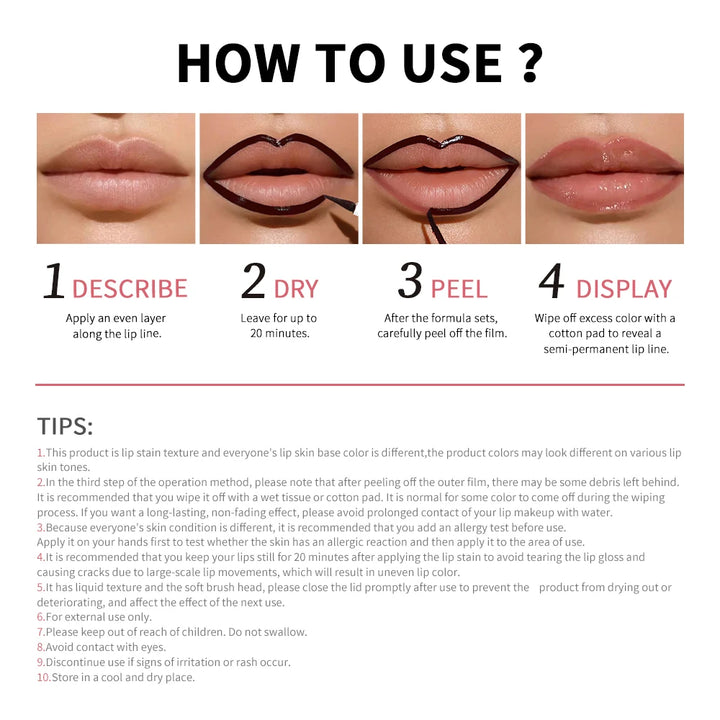 HOW TO USE ?

1 DESCRIBE
Apply an even layer along the lip line.

2 DRY
Leave for up to 20 minutes.

3 PEEL
After the formula sets, carefully peel off the film.

4 DISPLAY
Wipe off excess color with a cotton pad to reveal a semi-permanent lip line.

TIPS:
1.This product is lip stain texture and everyone's lip skin base color is different,the product colors may look different on various lip skin tones.
2.In the third step of the operation method, please note that after peeling off the outer film, there may be some debris left behind. It is recommended that you wipe it off with a wet tissue or cotton pad. It is normal for some color to come off during the wiping process. If you want a long-lasting, non-fading effect, please avoid prolonged contact of your lip makeup with water.
3.Because everyone's skin condition is different, it is recommended that you add an allergy test before use.
Apply it on your hands first to test whether the skin has an allergic reaction and then apply it to the area of use.
4.It is recommended that you keep your lips still for 20 minutes after applying the lip stain to avoid tearing the lip gloss and causing cracks due to large-scale lip movements, which will result in uneven lip color.
5.It has liquid texture and the soft brush head, please close the lid promptly after use to prevent the product from drying out or deteriorating, and affect the effect of the next use.
6.For external use only.
7.Please keep out of reach of children. Do not swallow.
8.Avoid contact with eyes.
9.Discontinue use if signs of irritation or rash occur.
10.Store in a cool and dry place.