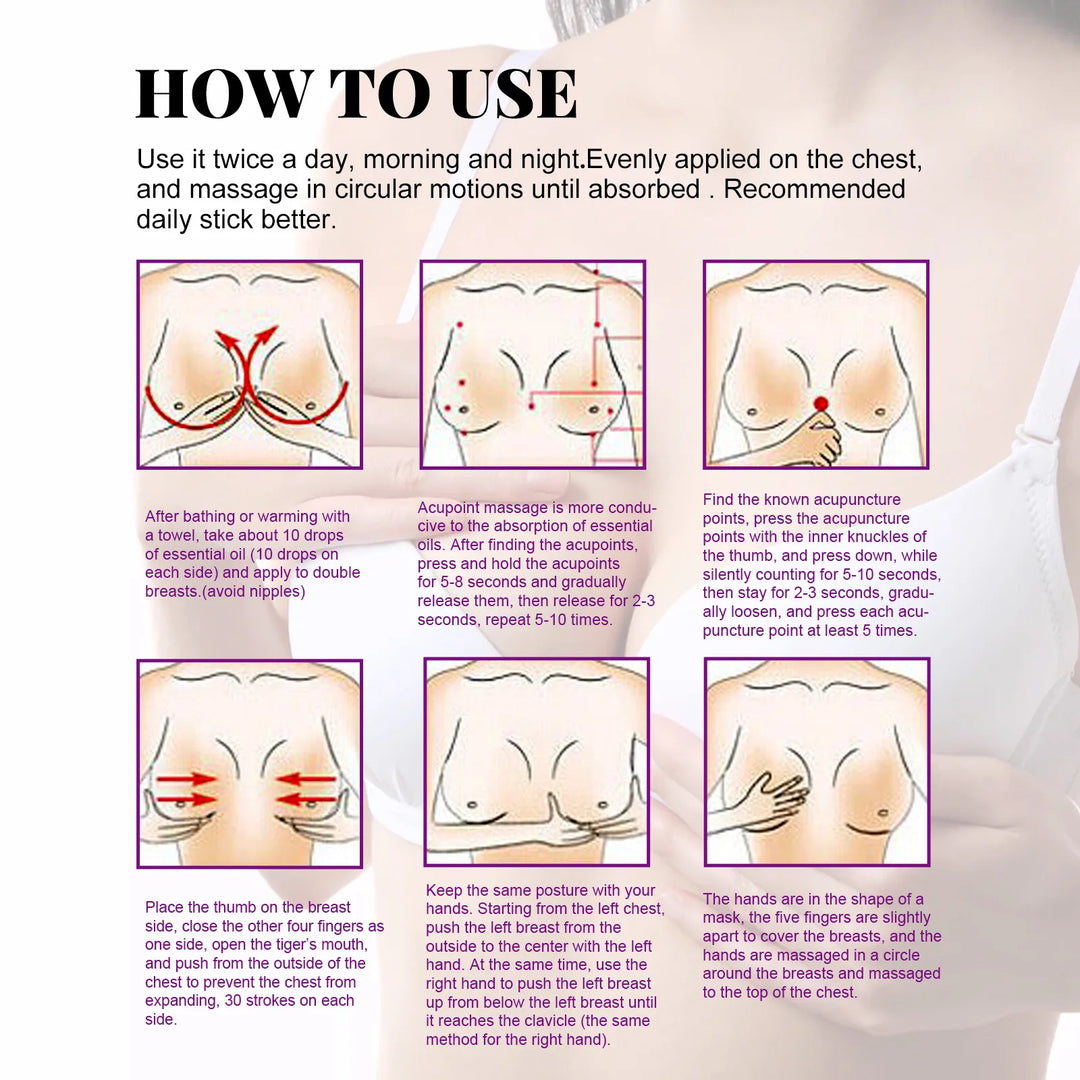 HOW TO USE

Use it twice a day, morning and night.Evenly applied on the chest, and massage in circular motions until absorbed . Recommended daily stick better.

After bathing or warming with a towel, take about 10 drops of essential oil (10 drops on each side) and apply to double breasts.(avoid nipples)

Acupoint massage is more conducive to the absorption of essential oils. After finding the acupoints, press and hold the acupoints for 5-8 seconds and gradually release them, then release for 2-3 seconds, repeat 5-10 times.

Find the known acupuncture points, press the acupuncture points with the inner knuckles of the thumb, and press down, while silently counting for 5-10 seconds, then stay for 2-3 seconds, gradually loosen, and press each acupuncture point at least 5 times.

Place the thumb on the breast side, close the other four fingers as one side, open the tiger's mouth, and push from the outside of the chest to prevent the chest from expanding, 30 strokes on each side.

Keep the same posture with your hands. Starting from the left chest, push the left breast from the outside to the center with the left hand. At the same time, use the right hand to push the left breast up from below the left breast until it reaches the clavicle (the same method for the right hand).

The hands are in the shape of a mask, the five fingers are slightly apart to cover the breasts, and the hands are massaged in a circle around the breasts and massaged to the top of the chest.