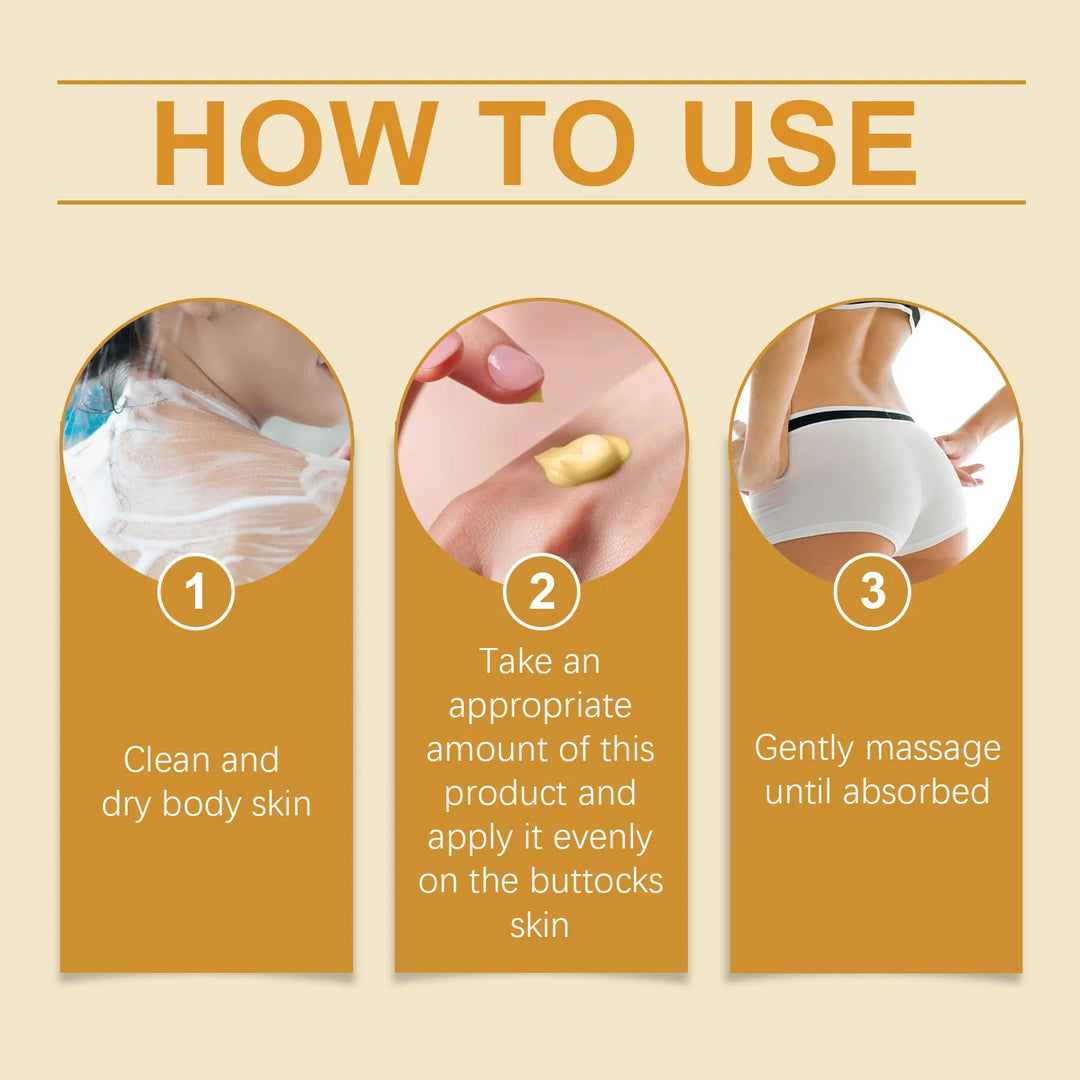 HOW TO USE

1

Clean and dry body skin

2

Take an appropriate amount of this product and apply it evenly on the buttocks skin

3

Gently massage until absorbed