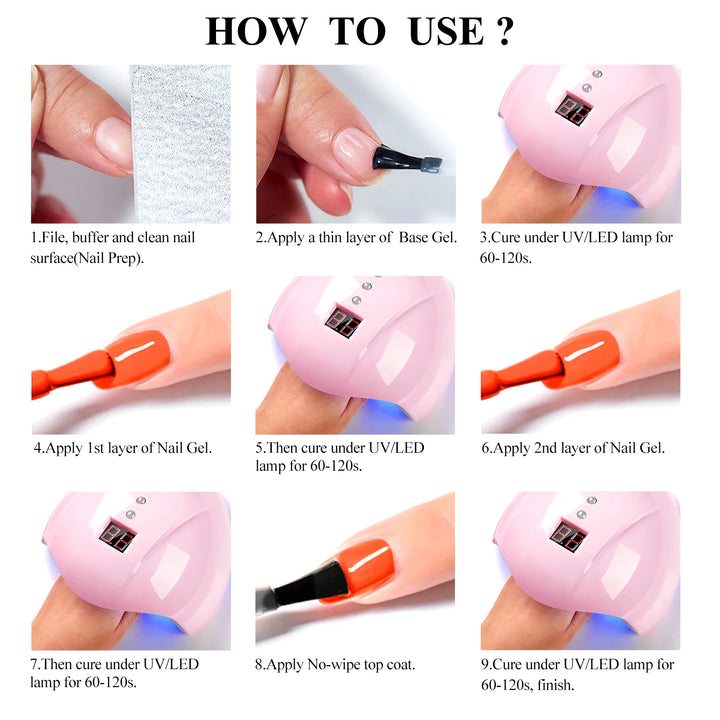 HOW TO USE ?

1.File, buffer and clean nail surface(Nail Prep).

2.Apply a thin layer of Base Gel.

3.Cure under UV/LED lamp for 60-120s.

4.Apply 1st layer of Nail Gel.

5.Then cure under UV/LED lamp for 60-120s.

6.Apply 2nd layer of Nail Gel.

7.Then cure under UV/LED lamp for 60-120s.

8.Apply No-wipe top coat.

9.Cure under UV/LED lamp for 60-120s, finish.