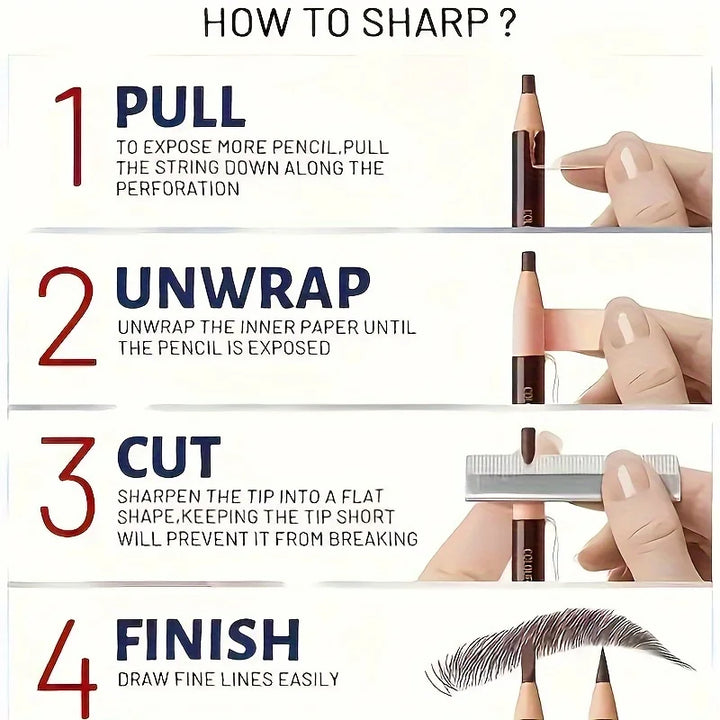 HOW TO SHARP ?

1 PULL
TO EXPOSE MORE PENCIL,PULL THE STRING DOWN ALONG THE PERFORATION

2 UNWRAP
UNWRAP THE INNER PAPER UNTIL THE PENCIL IS EXPOSED

3 CUT
SHARPEN THE TIP INTO A FLAT SHAPE,KEEPING THE TIP SHORT WILL PREVENT IT FROM BREAKING

4 FINISH
DRAW FINE LINES EASILY