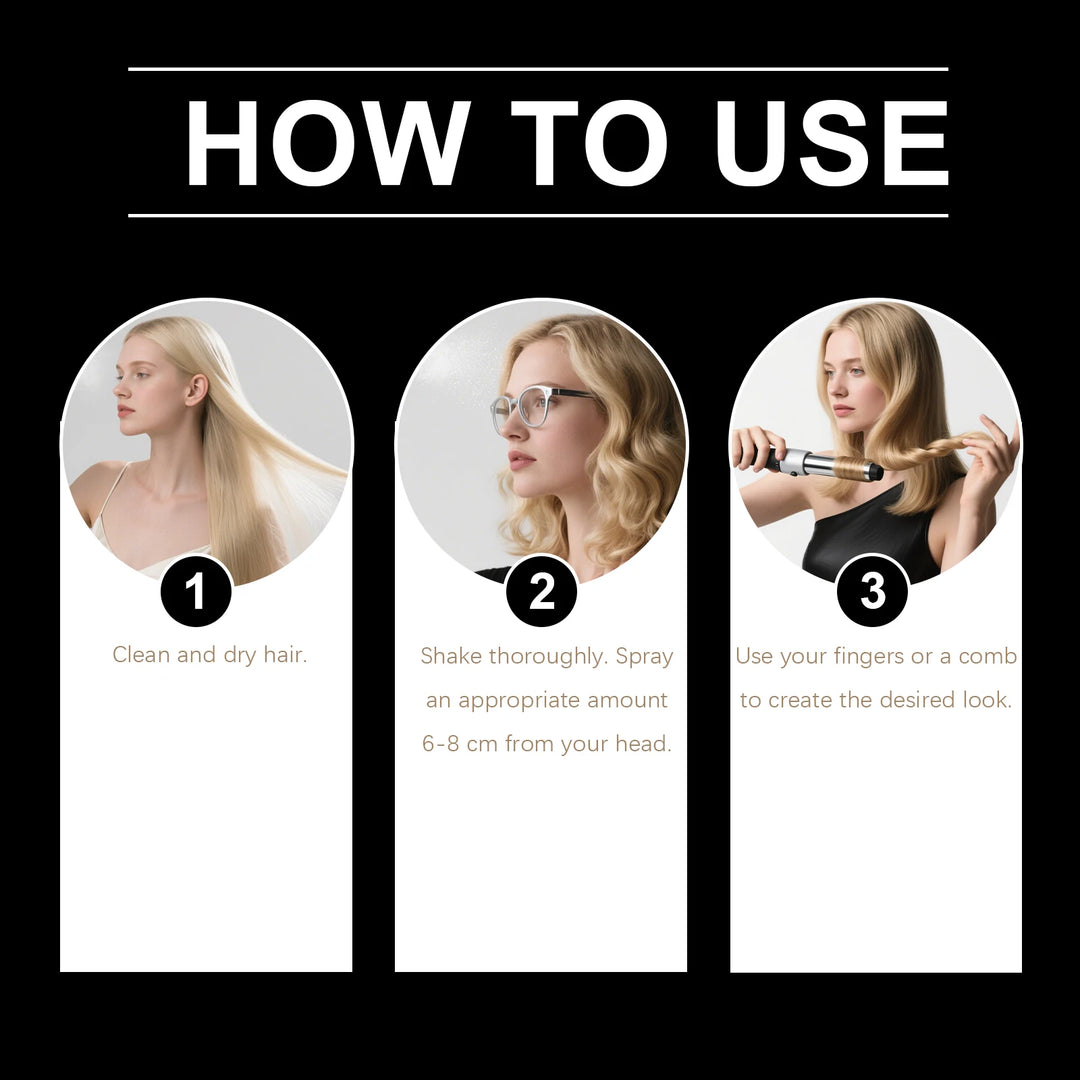 HOW TO USE

1
Clean and dry hair.

2
Shake thoroughly. Spray an appropriate amount 6-8 cm from your head.

3
Use your fingers or a comb to create the desired look.