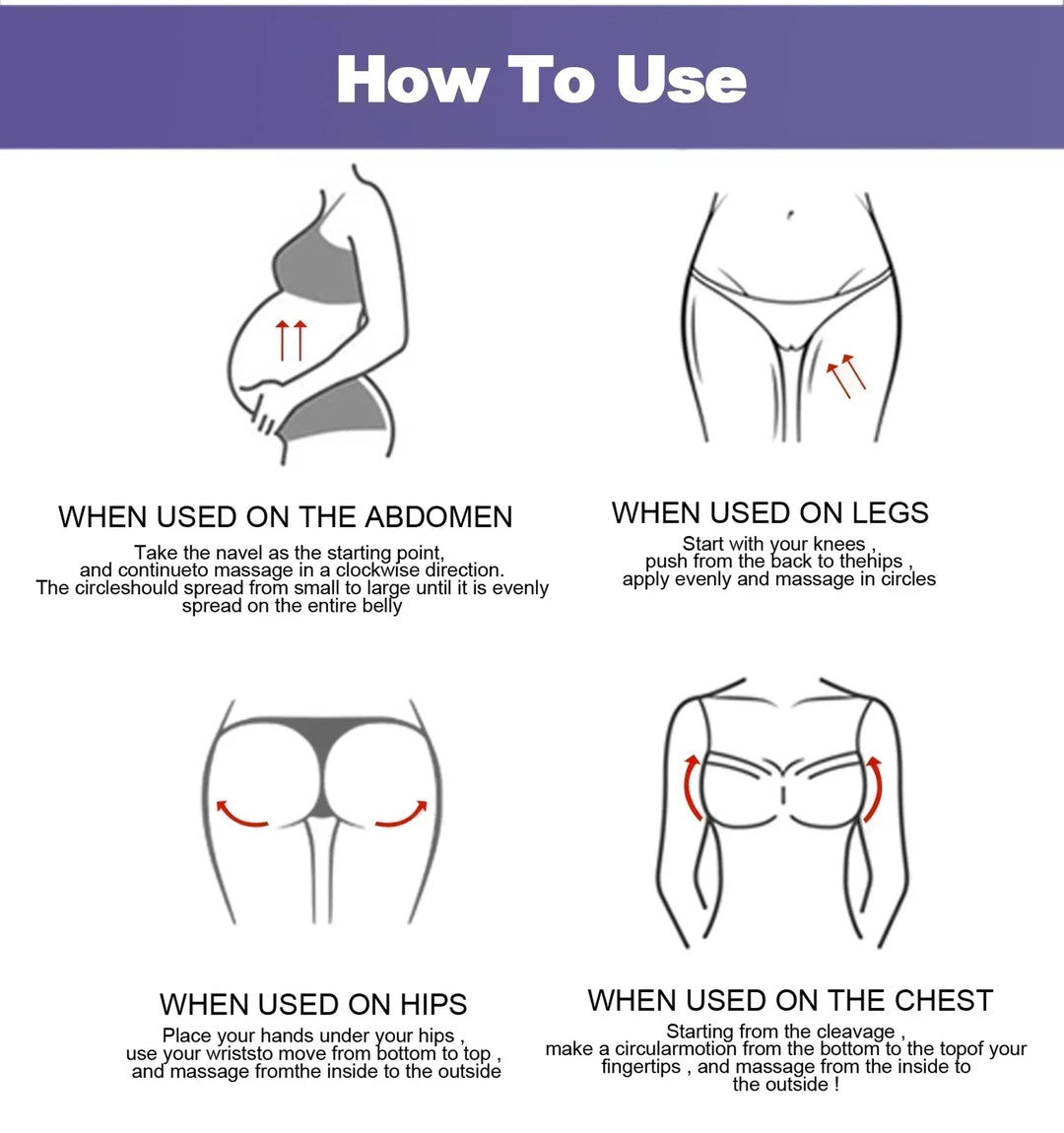 How To Use

WHEN USED ON THE ABDOMEN
Take the navel as the starting point, and continueto massage in a clockwise direction. The circleshould spread from small to large until it is evenly spread on the entire belly

WHEN USED ON LEGS
Start with your knees , push from the back to thehips , apply evenly and massage in circles

WHEN USED ON HIPS
Place your hands under your hips , use your wriststo move from bottom to top , and massage fromthe inside to the outside

WHEN USED ON THE CHEST
Starting from the cleavage , make a circularmotion from the bottom to the topof your fingertips , and massage from the inside to the outside !