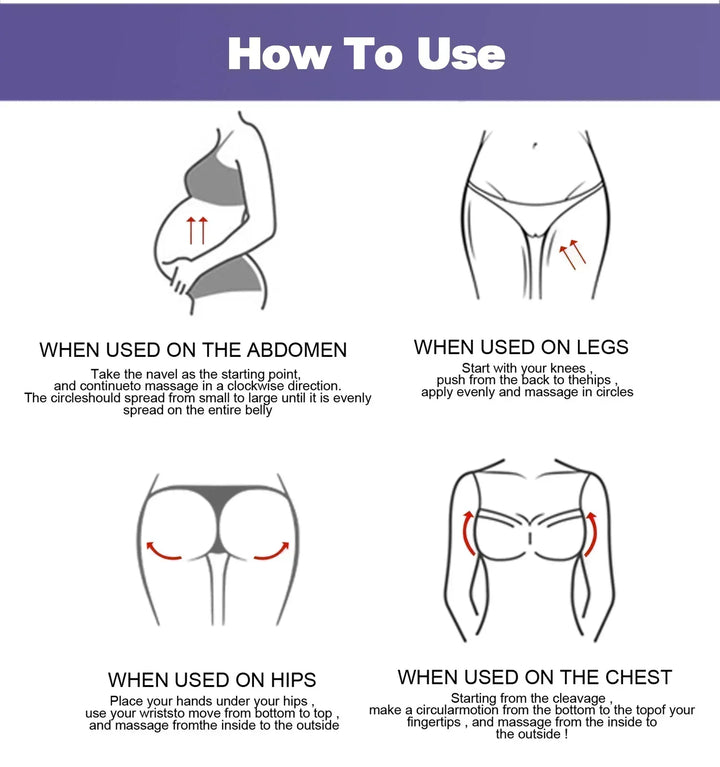 How To Use

WHEN USED ON THE ABDOMEN

Take the navel as the starting point, and continueto massage in a clockwise direction. The circleshould spread from small to large until it is evenly spread on the entire belly

WHEN USED ON LEGS

Start with your knees , push from the back to thehips , apply evenly and massage in circles

WHEN USED ON HIPS

Place your hands under your hips , use your wriststo move from bottom to top , and massage fromthe inside to the outside

WHEN USED ON THE CHEST

Starting from the cleavage , make a circularmotion from the bottom to the topof your fingertips , and massage from the inside to the outside !