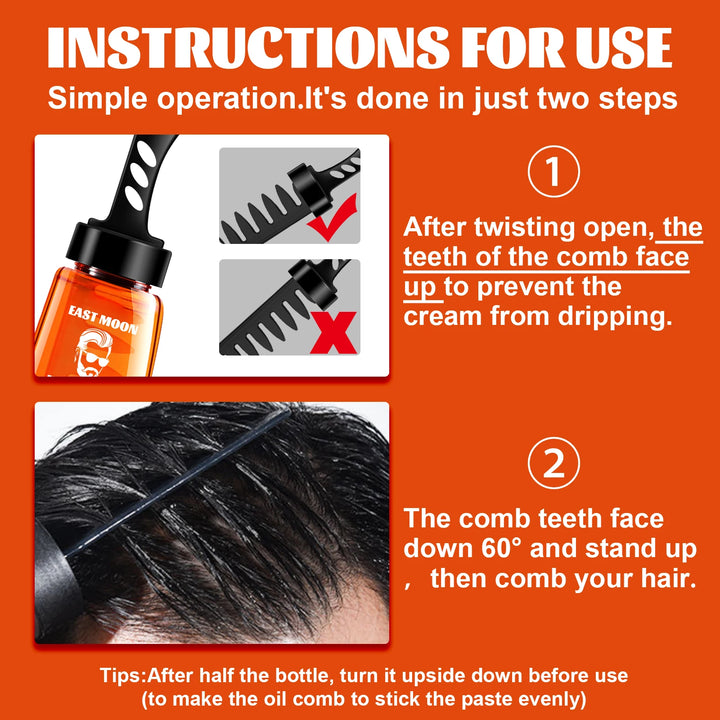 INSTRUCTIONS FOR USE

Simple operation.It's done in just two steps

EAST MOON

①

After twisting open, the teeth of the comb face up to prevent the cream from dripping.

②

The comb teeth face down 60° and stand up , then comb your hair.

Tips:After half the bottle, turn it upside down before use (to make the oil comb to stick the paste evenly)