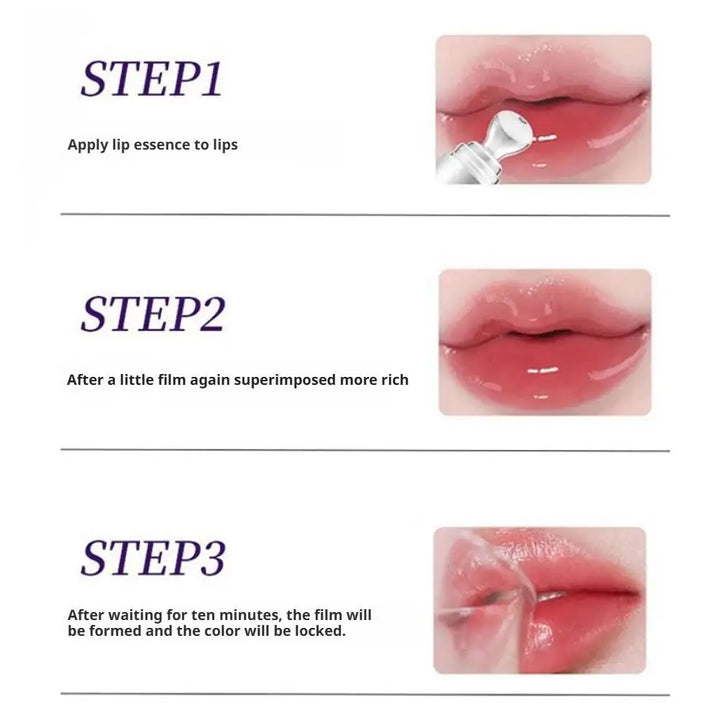 STEP1

Apply lip essence to lips

STEP2

After a little film again superimposed more rich

STEP3

After waiting for ten minutes, the film will be formed and the color will be locked.