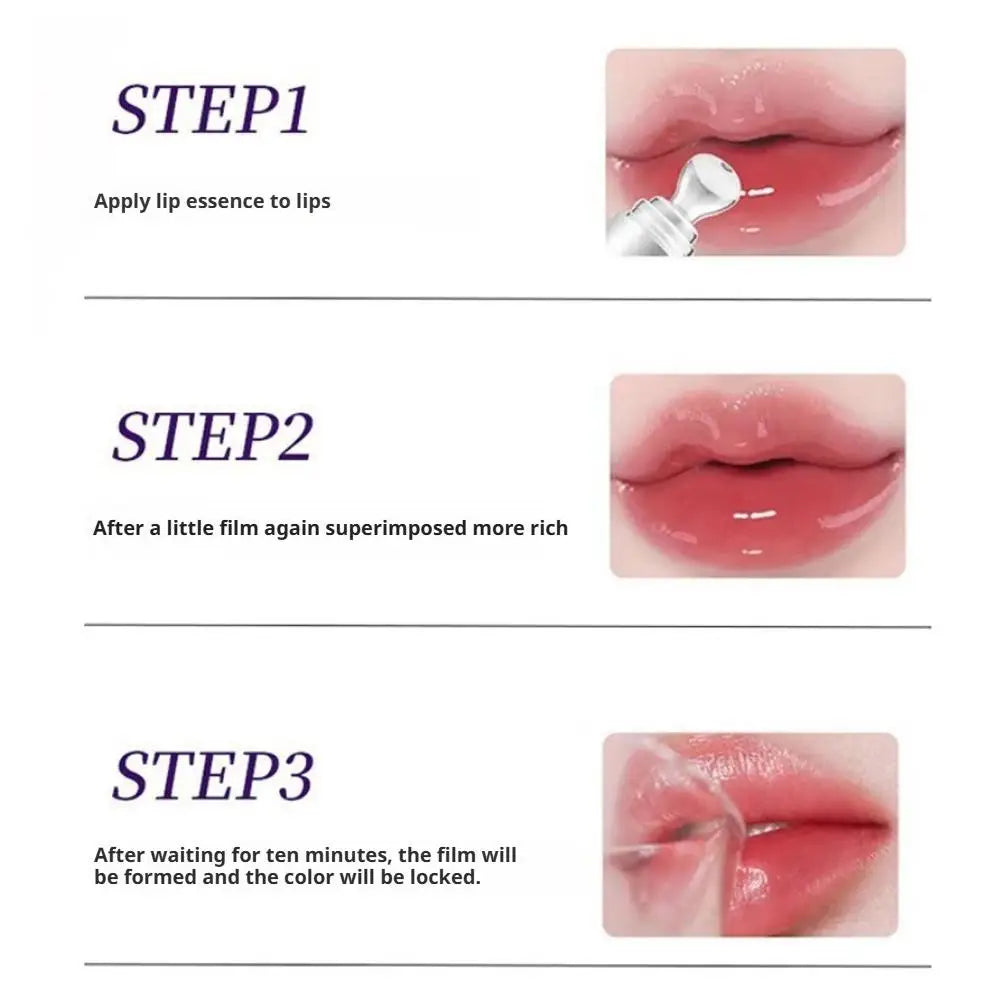 STEP1

Apply lip essence to lips

STEP2

After a little film again superimposed more rich

STEP3

After waiting for ten minutes, the film will be formed and the color will be locked.