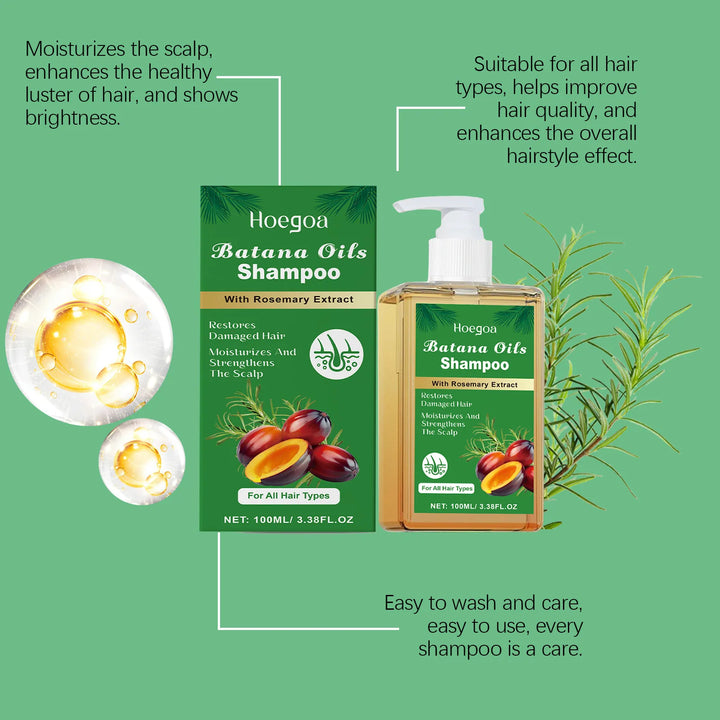 Moisturizes the scalp, enhances the healthy luster of hair, and shows brightness.

Suitable for all hair types, helps improve hair quality, and enhances the overall hairstyle effect.

Hoegoa
Batana Oils
Shampoo
With Rosemary Extract
Restores Damaged Hair
Moisturizes And Strengthens The Scalp
For All Hair Types
NET: 100ML/ 3.38FL.OZ

Hoegoa
Batana Oils
Shampoo
With Rosemary Extract
Restores Damaged Hair
Moisturizes And Strengthens The Scalp
For All Hair Types
NET: 100ML/ 3.38FL.OZ

Easy to wash and care, easy to use, every shampoo is a care.