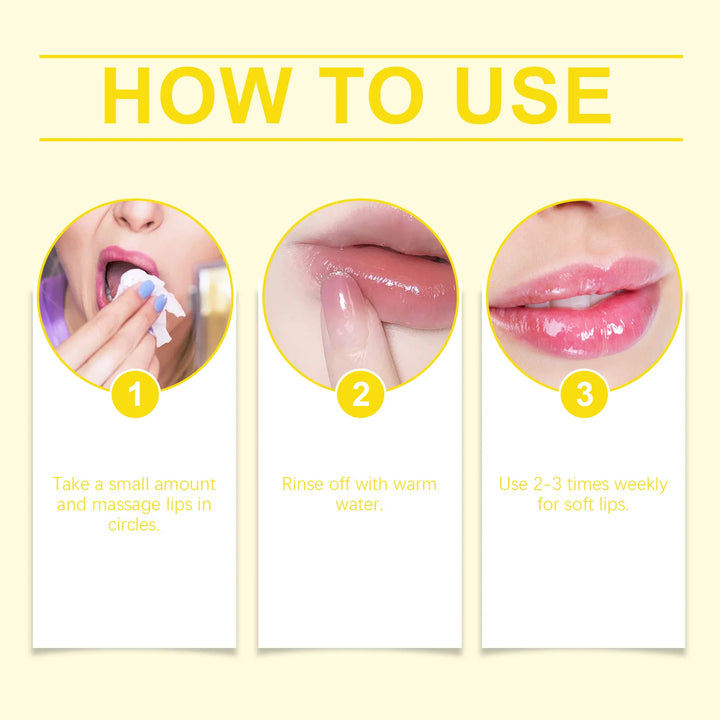 HOW TO USE

1

Take a small amount and massage lips in circles.

2

Rinse off with warm water.

3

Use 2-3 times weekly for soft lips.