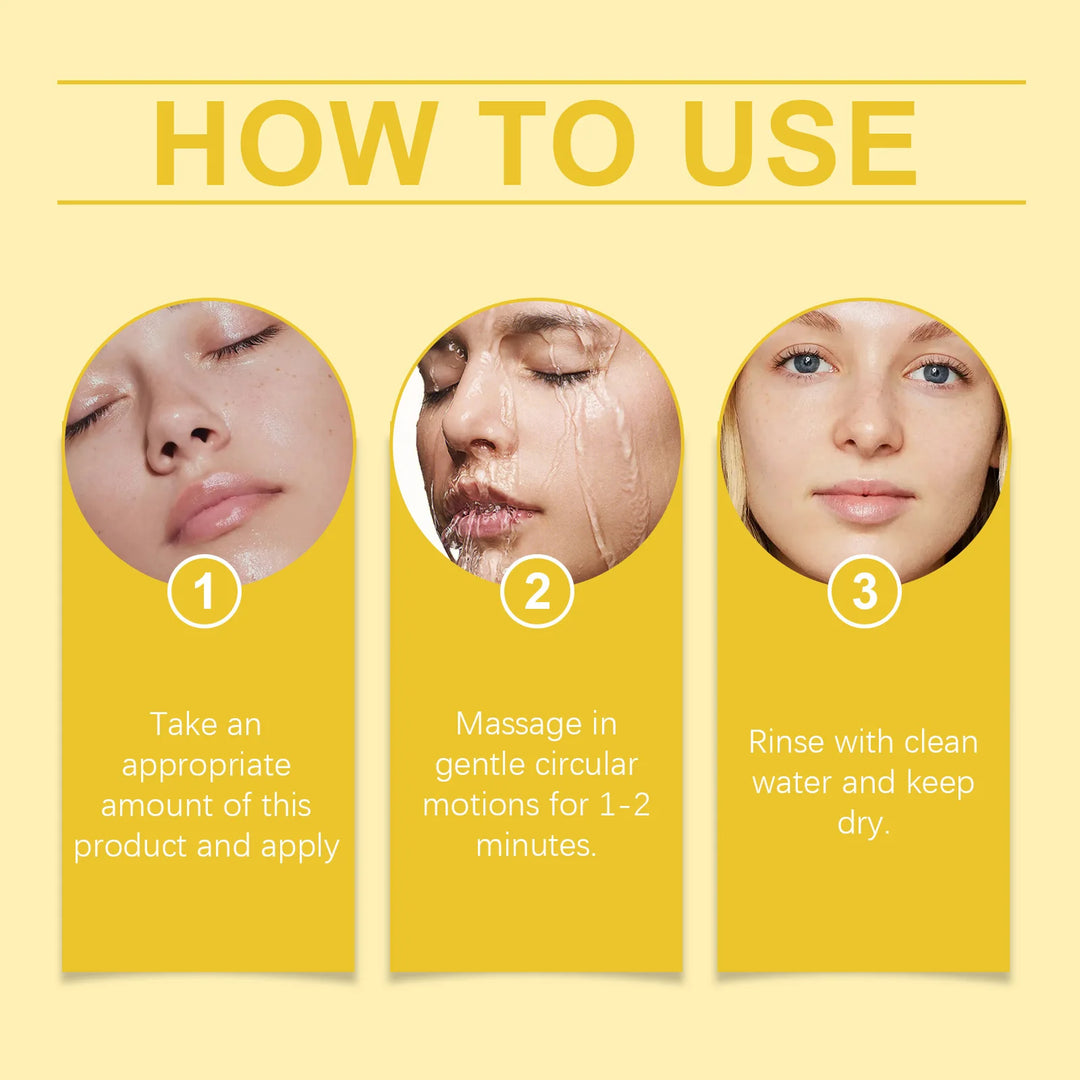 HOW TO USE

1

Take an appropriate amount of this product and apply

2

Massage in gentle circular motions for 1-2 minutes.

3

Rinse with clean water and keep dry.