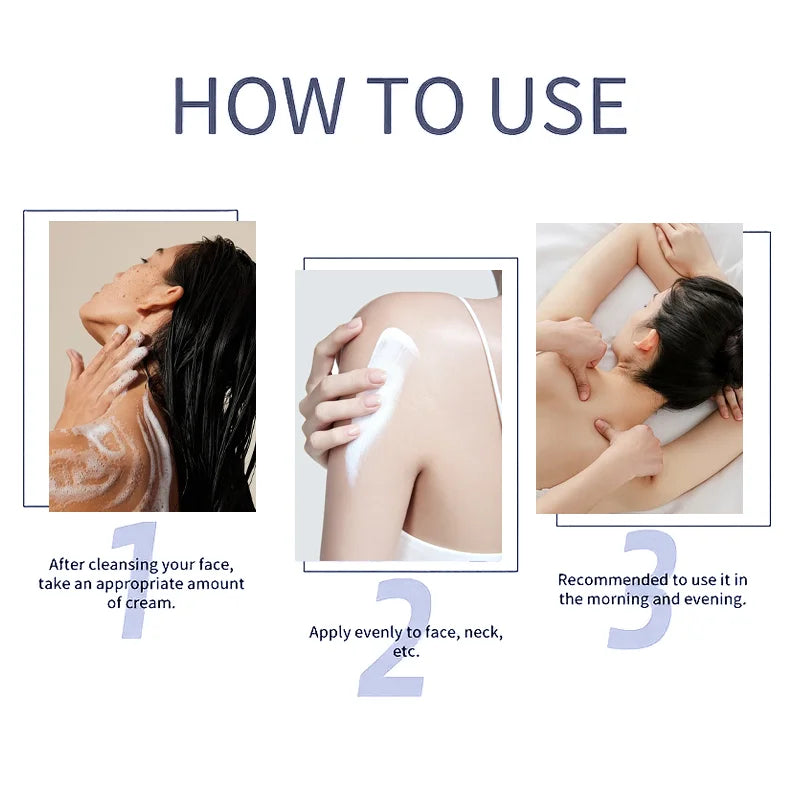 HOW TO USE

1
After cleansing your face, take an appropriate amount of cream.

2
Apply evenly to face, neck, etc.

3
Recommended to use it in the morning and evening.