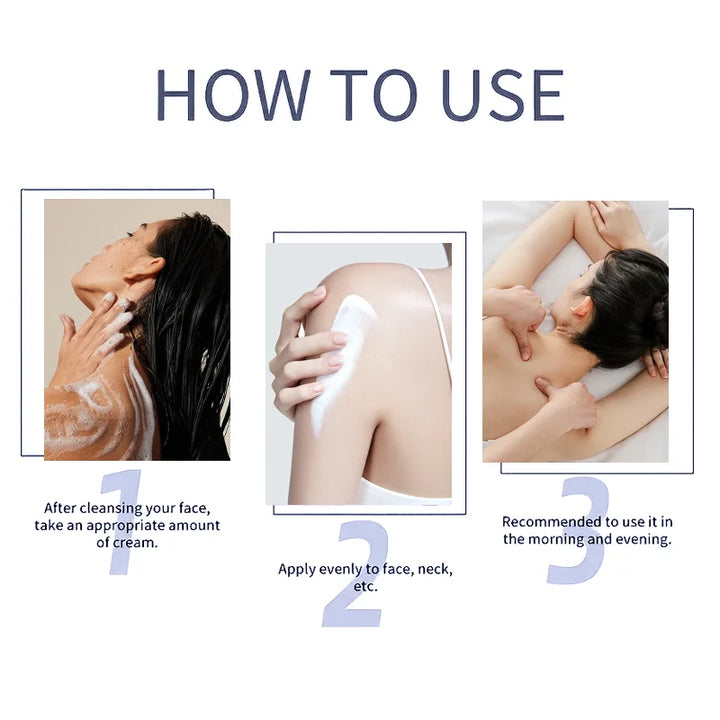 HOW TO USE

1

After cleansing your face, take an appropriate amount of cream.

2

Apply evenly to face, neck, etc.

3

Recommended to use it in the morning and evening.