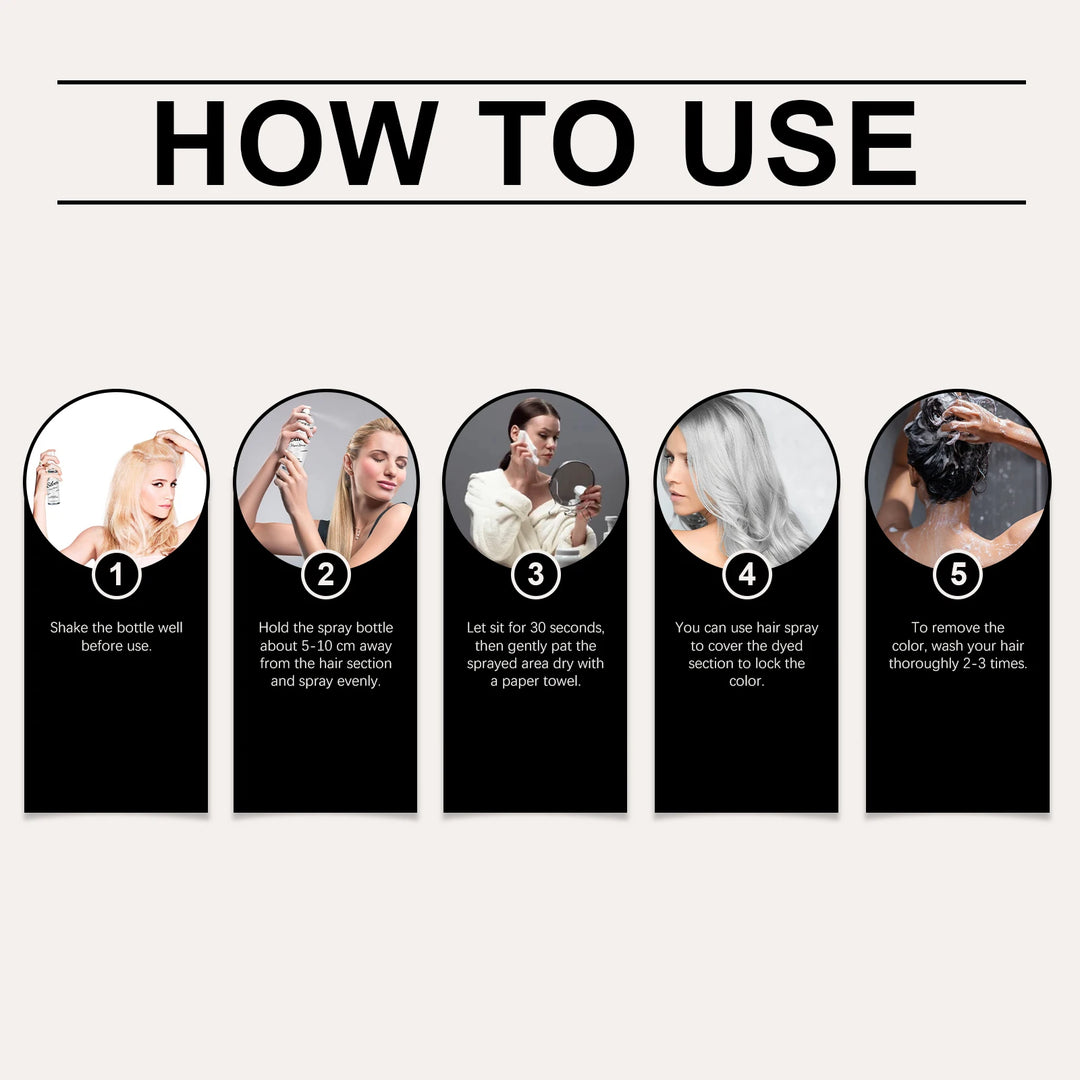 HOW TO USE

1

Shake the bottle well before use.

2

Hold the spray bottle about 5-10 cm away from the hair section and spray evenly.

3

Let sit for 30 seconds, then gently pat the sprayed area dry with a paper towel.

4

You can use hair spray to cover the dyed section to lock the color.

5

To remove the color, wash your hair thoroughly 2-3 times.