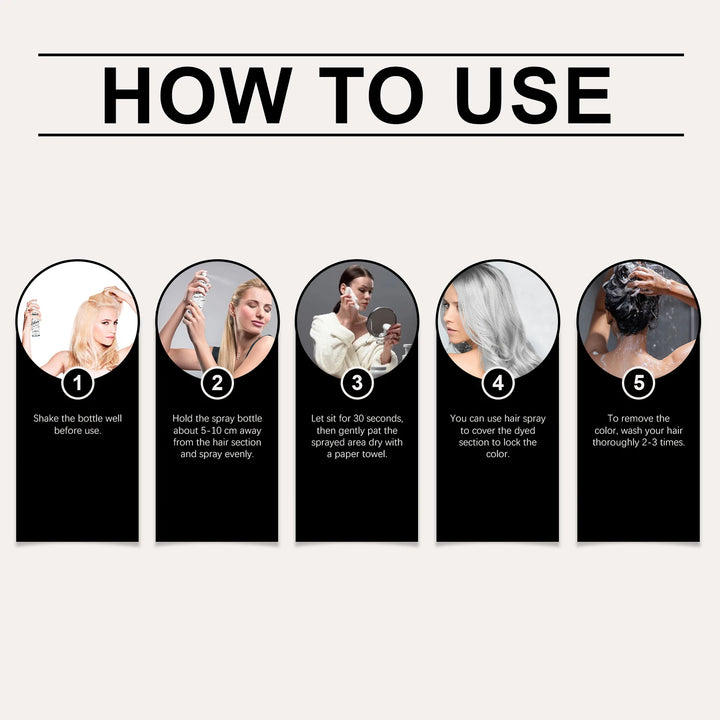 HOW TO USE

1
Shake the bottle well before use.

2
Hold the spray bottle about 5-10 cm away from the hair section and spray evenly.

3
Let sit for 30 seconds, then gently pat the sprayed area dry with a paper towel.

4
You can use hair spray to cover the dyed section to lock the color.

5
To remove the color, wash your hair thoroughly 2-3 times.