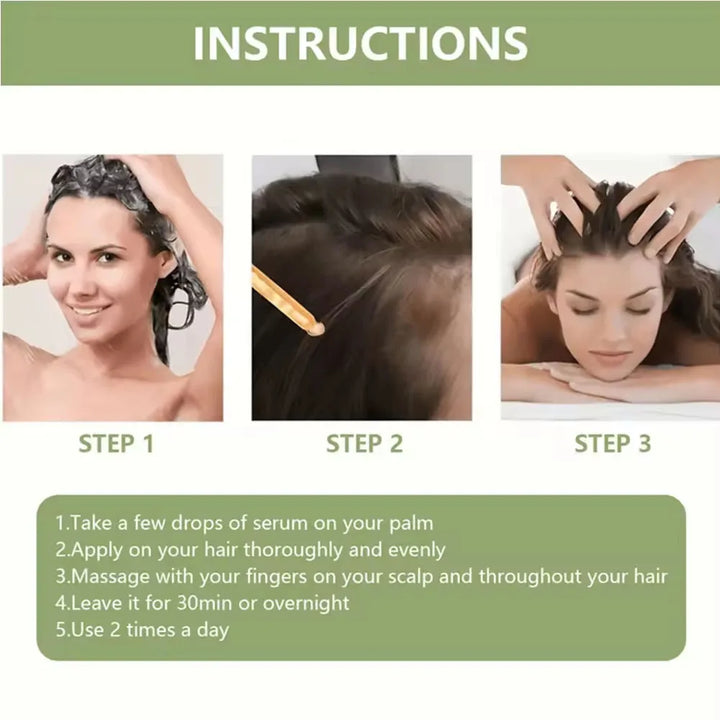 INSTRUCTIONS

STEP 1

STEP 2

STEP 3

1.Take a few drops of serum on your palm
2.Apply on your hair thoroughly and evenly
3.Massage with your fingers on your scalp and throughout your hair
4.Leave it for 30min or overnight
5.Use 2 times a day