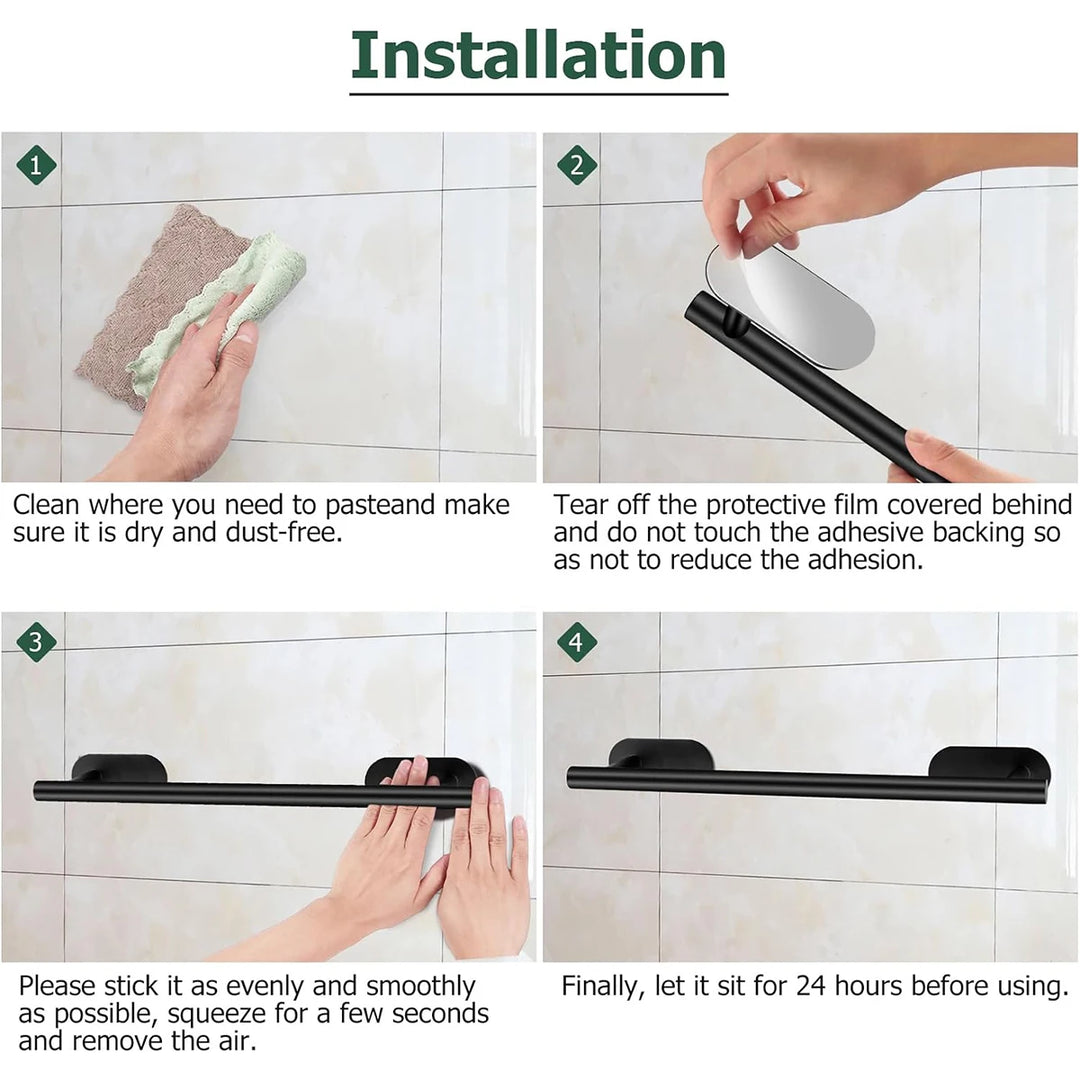 Installation

1

Clean where you need to pasteand make sure it is dry and dust-free.

2

Tear off the protective film covered behind and do not touch the adhesive backing so as not to reduce the adhesion.

3

Please stick it as evenly and smoothly as possible, squeeze for a few seconds and remove the air.

4

Finally, let it sit for 24 hours before using.