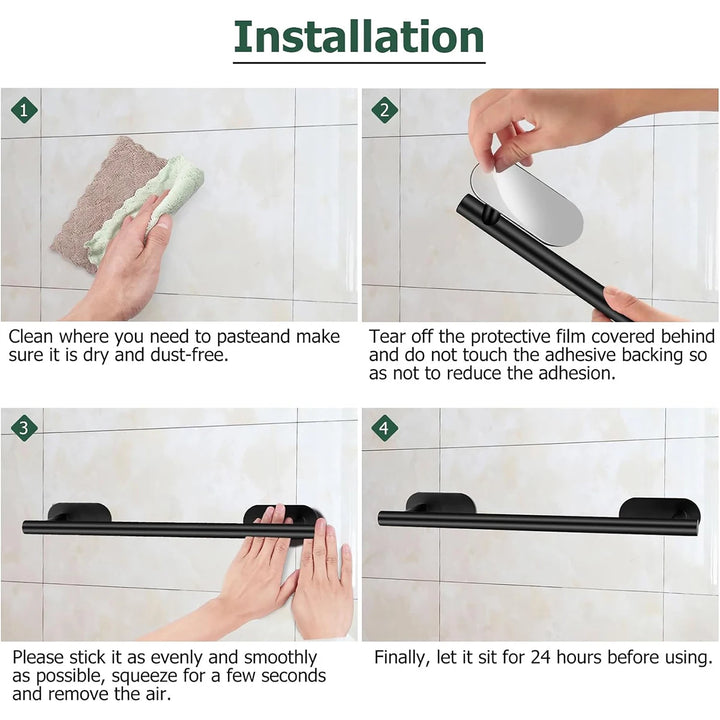 Installation

1

Clean where you need to pasteand make sure it is dry and dust-free.

2

Tear off the protective film covered behind and do not touch the adhesive backing so as not to reduce the adhesion.

3

Please stick it as evenly and smoothly as possible, squeeze for a few seconds and remove the air.

4

Finally, let it sit for 24 hours before using.