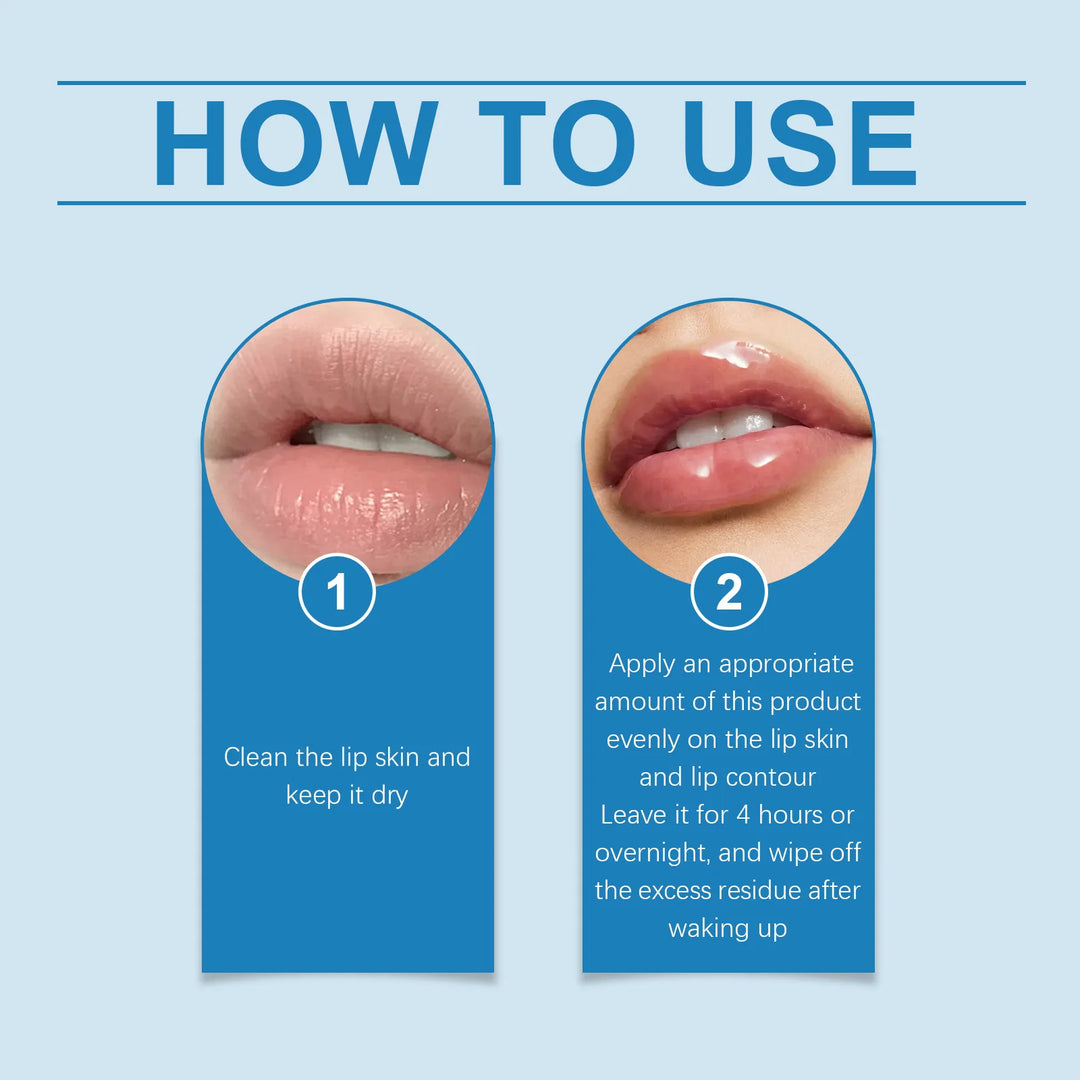 HOW TO USE

1

Clean the lip skin and keep it dry

2

Apply an appropriate amount of this product evenly on the lip skin and lip contour
Leave it for 4 hours or overnight, and wipe off the excess residue after waking up