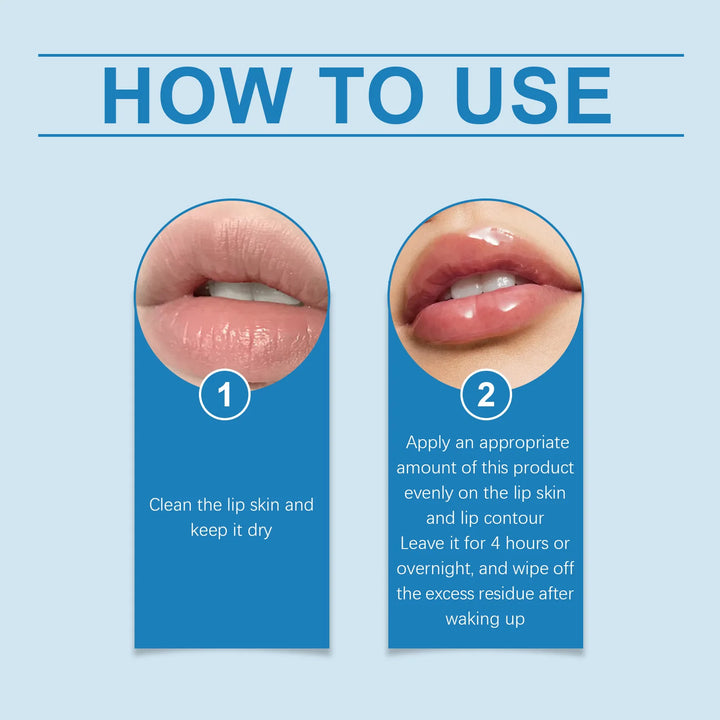 HOW TO USE

1

Clean the lip skin and keep it dry

2

Apply an appropriate amount of this product evenly on the lip skin and lip contour
Leave it for 4 hours or overnight, and wipe off the excess residue after waking up