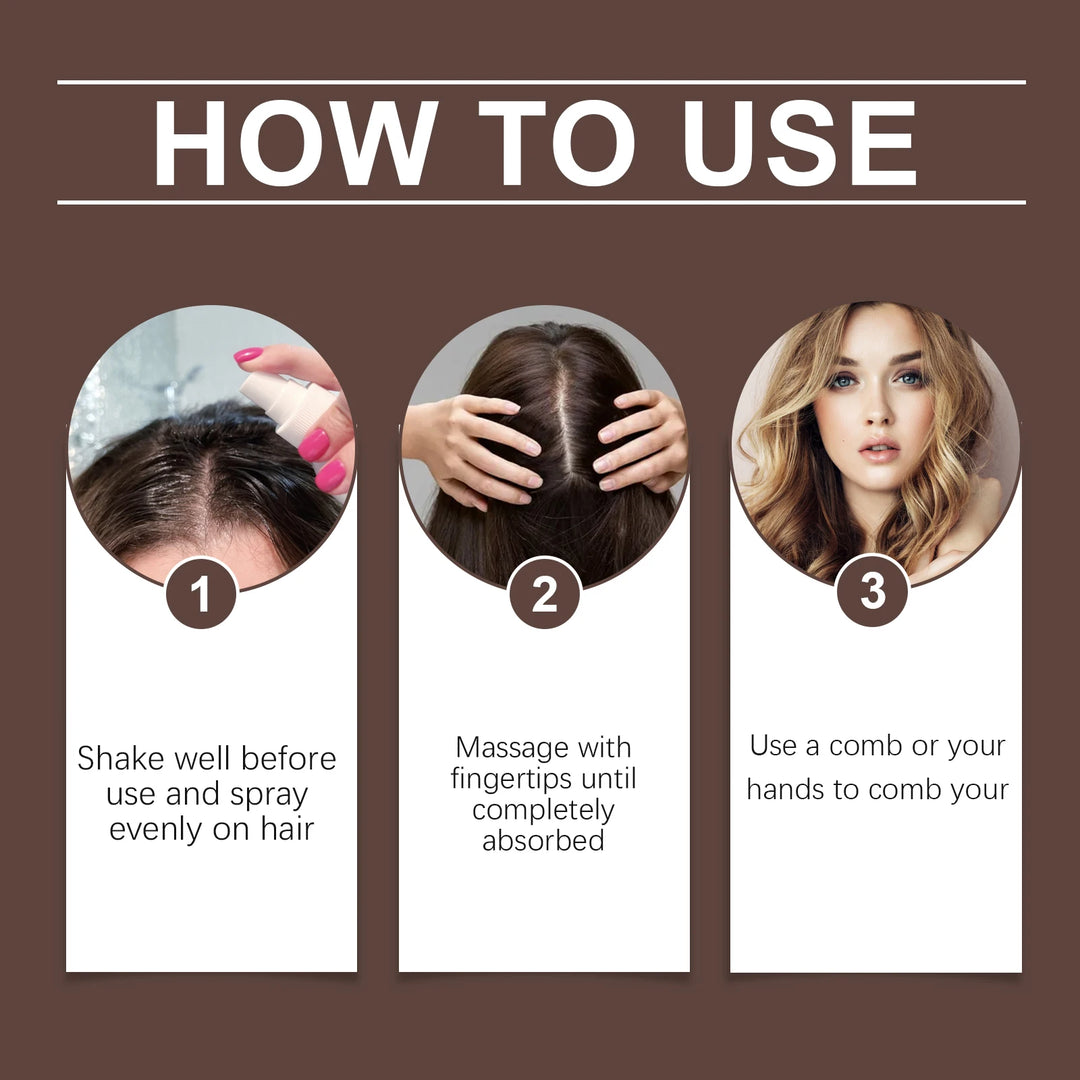 HOW TO USE

1

Shake well before use and spray evenly on hair

2

Massage with fingertips until completely absorbed

3

Use a comb or your hands to comb your