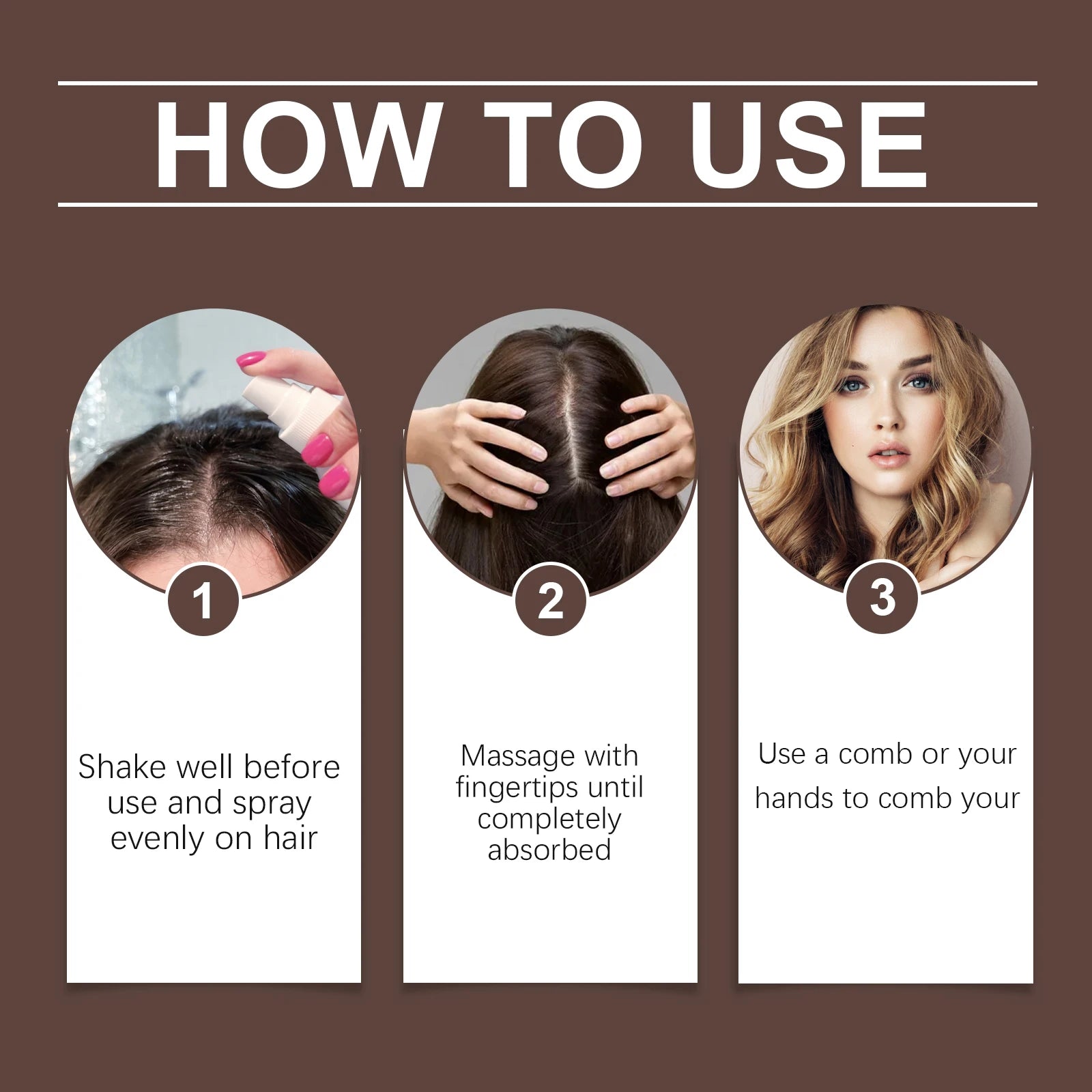 HOW TO USE

1

Shake well before use and spray evenly on hair

2

Massage with fingertips until completely absorbed

3

Use a comb or your hands to comb your