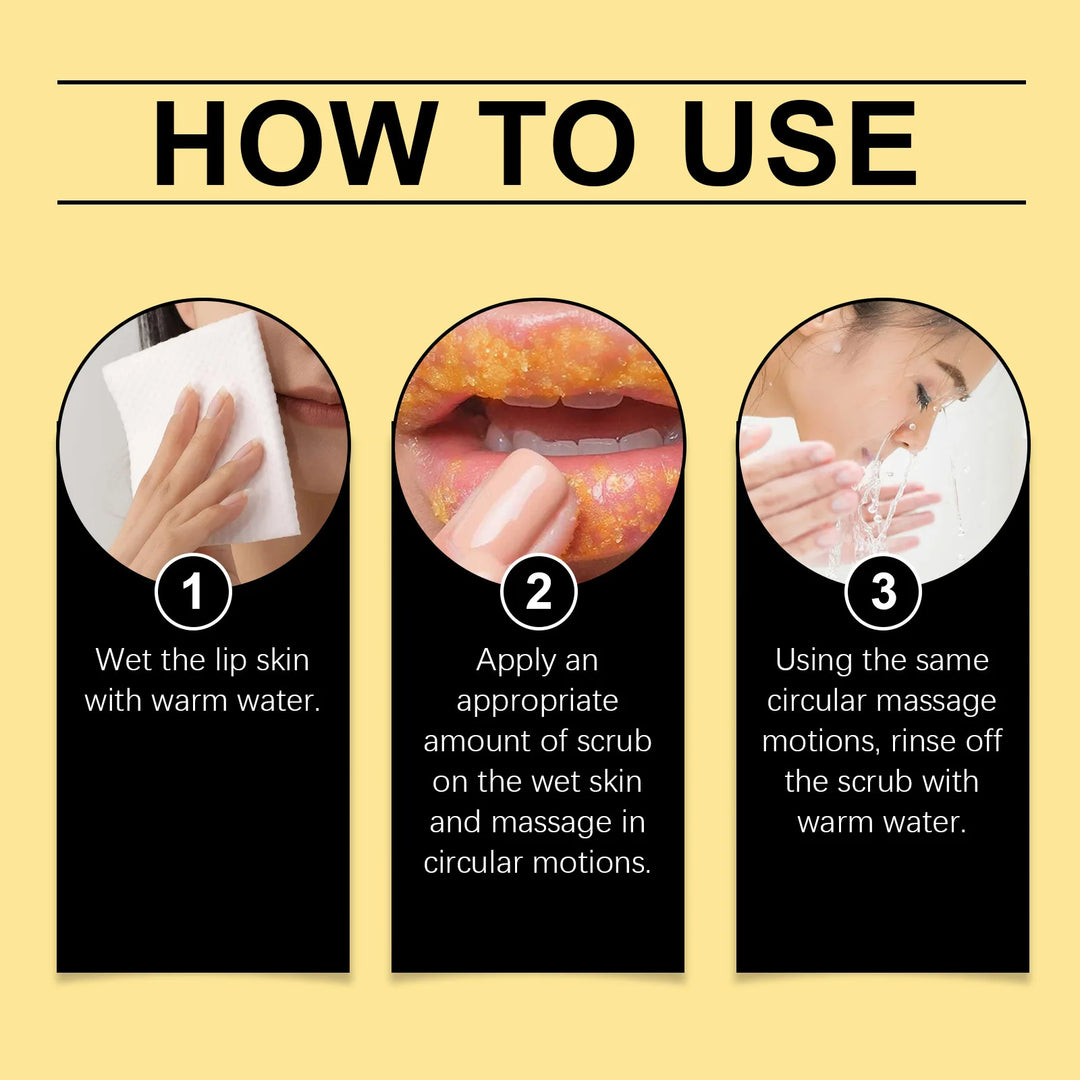 HOW TO USE

1
Wet the lip skin with warm water.

2
Apply an appropriate amount of scrub on the wet skin and massage in circular motions.

3
Using the same circular massage motions, rinse off the scrub with warm water.