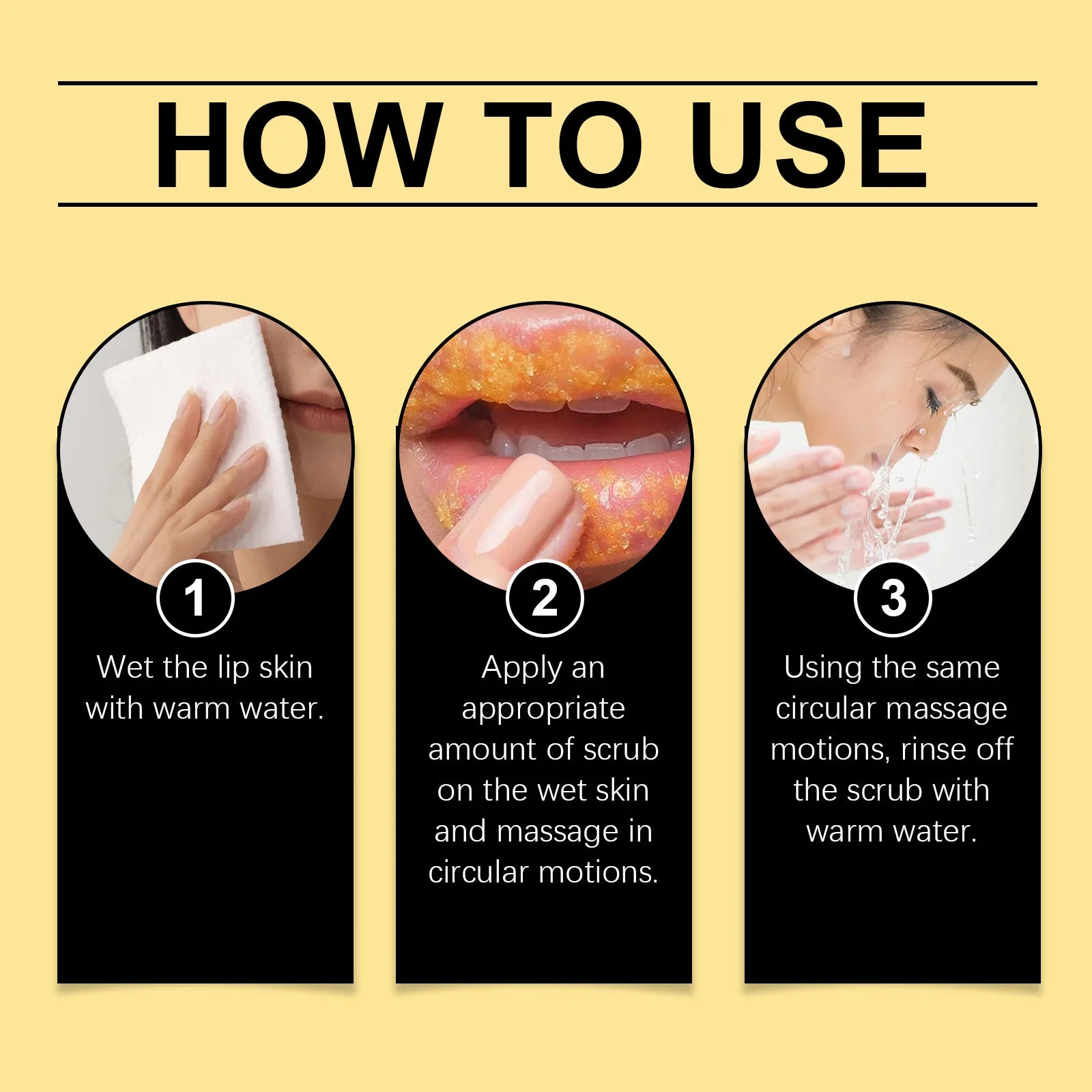 HOW TO USE

1
Wet the lip skin with warm water.

2
Apply an appropriate amount of scrub on the wet skin and massage in circular motions.

3
Using the same circular massage motions, rinse off the scrub with warm water.