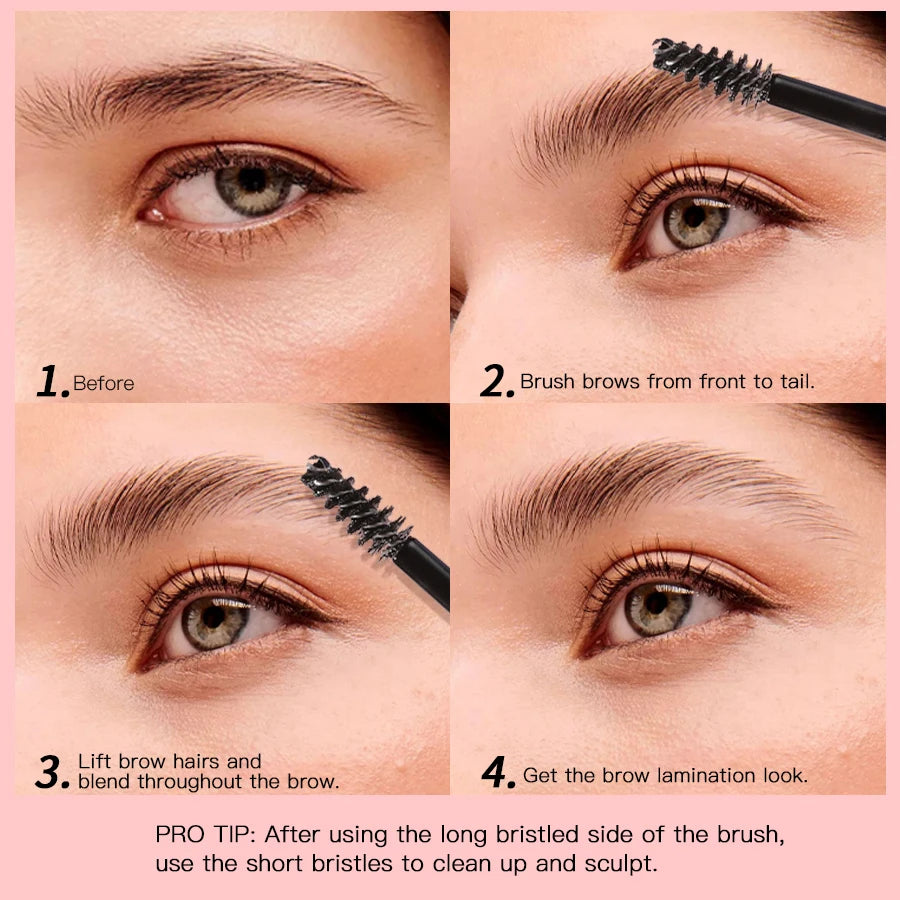 1. Before

2. Brush brows from front to tail.

3. Lift brow hairs and blend throughout the brow.

4. Get the brow lamination look.

PRO TIP: After using the long bristled side of the brush, use the short bristles to clean up and sculpt.