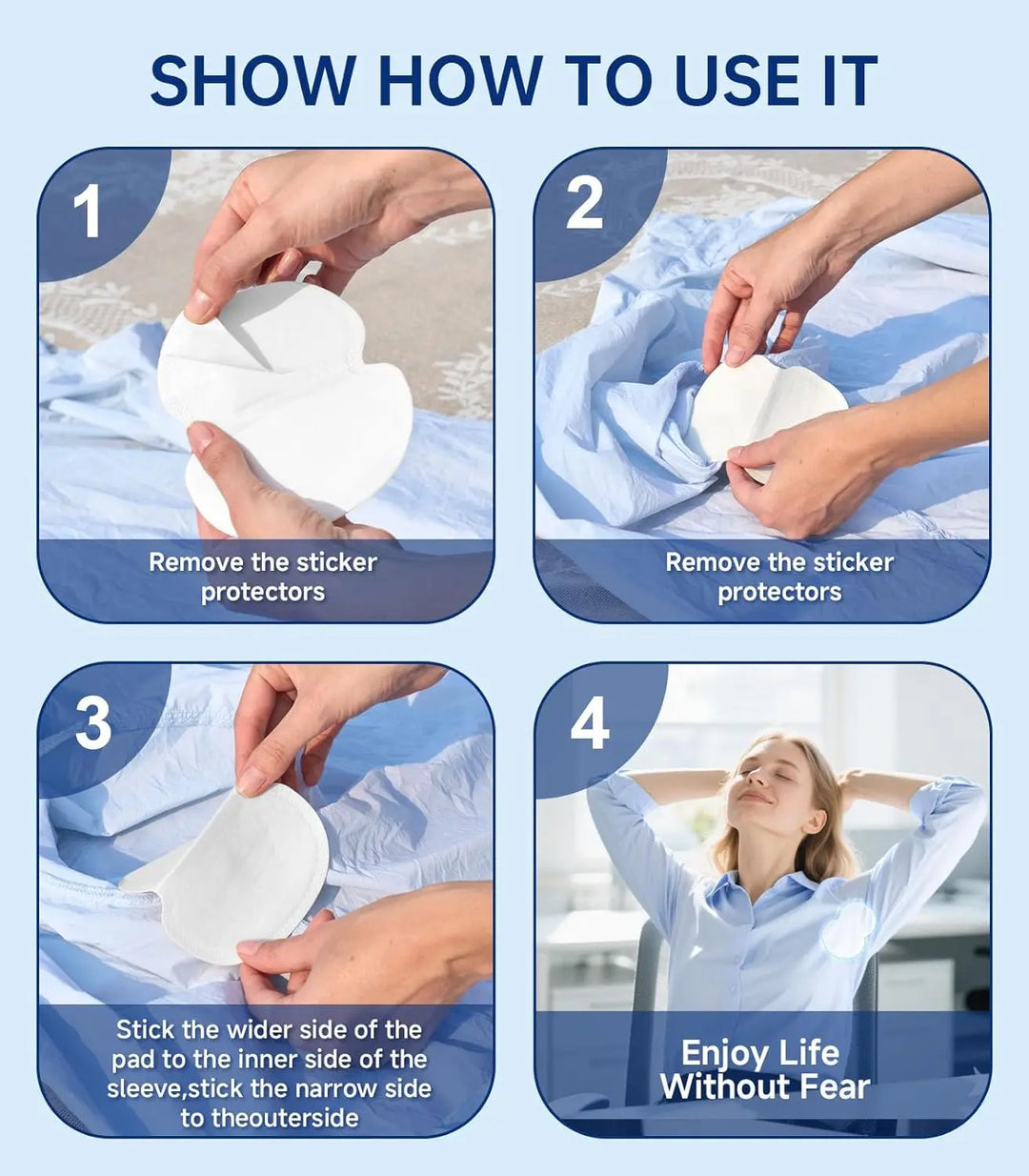 SHOW HOW TO USE IT

1

Remove the sticker protectors

2

Remove the sticker protectors

3

Stick the wider side of the pad to the inner side of the sleeve,stick the narrow side to theouterside

4

Enjoy Life Without Fear