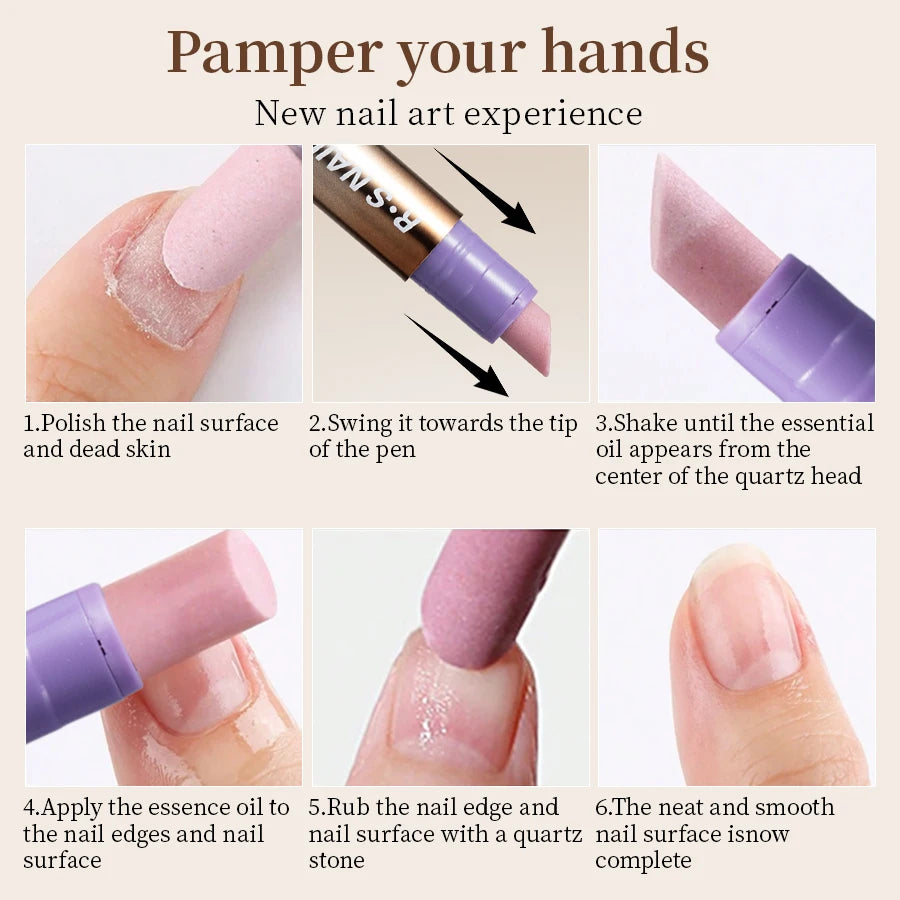 Pamper your hands

New nail art experience

R.S NAI

1.Polish the nail surface and dead skin

2.Swing it towards the tip of the pen

3.Shake until the essential oil appears from the center of the quartz head

4.Apply the essence oil to the nail edges and nail surface

5.Rub the nail edge and nail surface with a quartz stone

6.The neat and smooth nail surface isnow complete