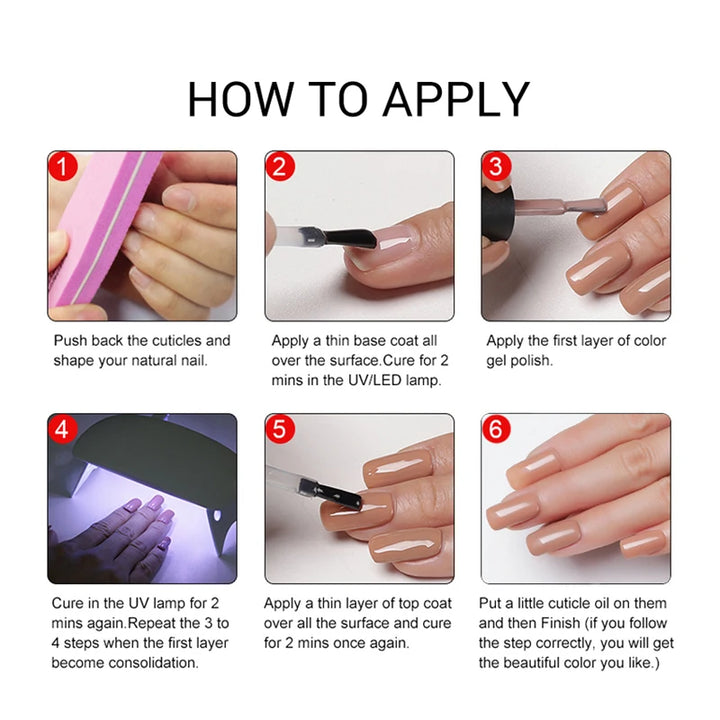 HOW TO APPLY

1

Push back the cuticles and shape your natural nail.

2

Apply a thin base coat all over the surface.Cure for 2 mins in the UV/LED lamp.

3

Apply the first layer of color gel polish.

4

Cure in the UV lamp for 2 mins again.Repeat the 3 to 4 steps when the first layer become consolidation.

5

Apply a thin layer of top coat over all the surface and cure for 2 mins once again.

6

Put a little cuticle oil on them and then Finish (if you follow the step correctly, you will get the beautiful color you like.)